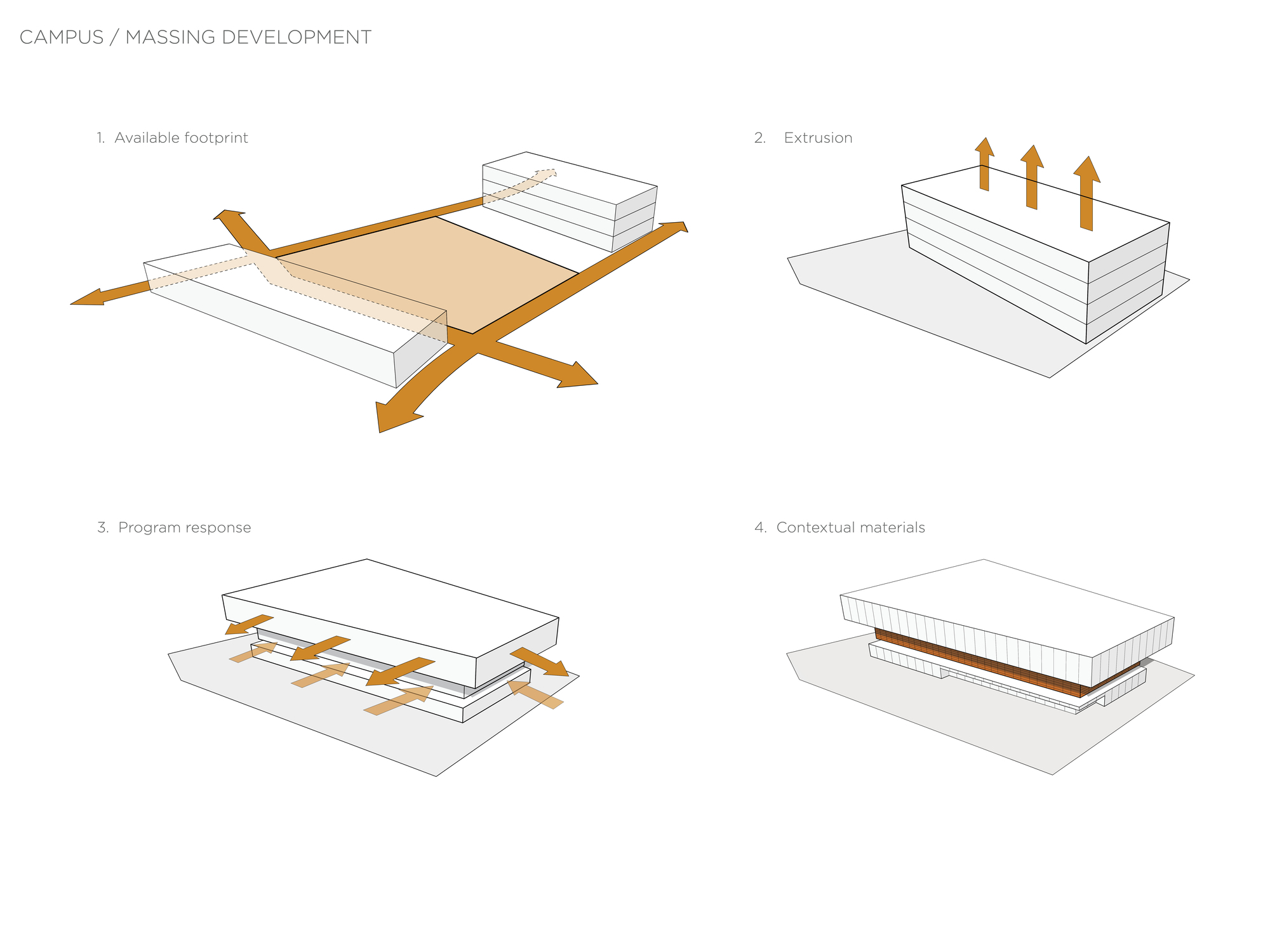 CAMPUS / MASSING DEVELOPMENT

1. Available footprint

2. Extrusion

3. Program response

4. Contextual materials