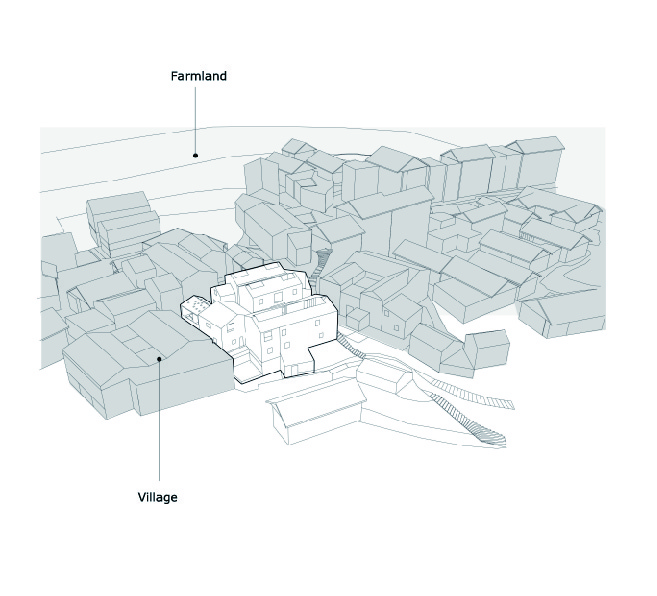 Farmland

Village