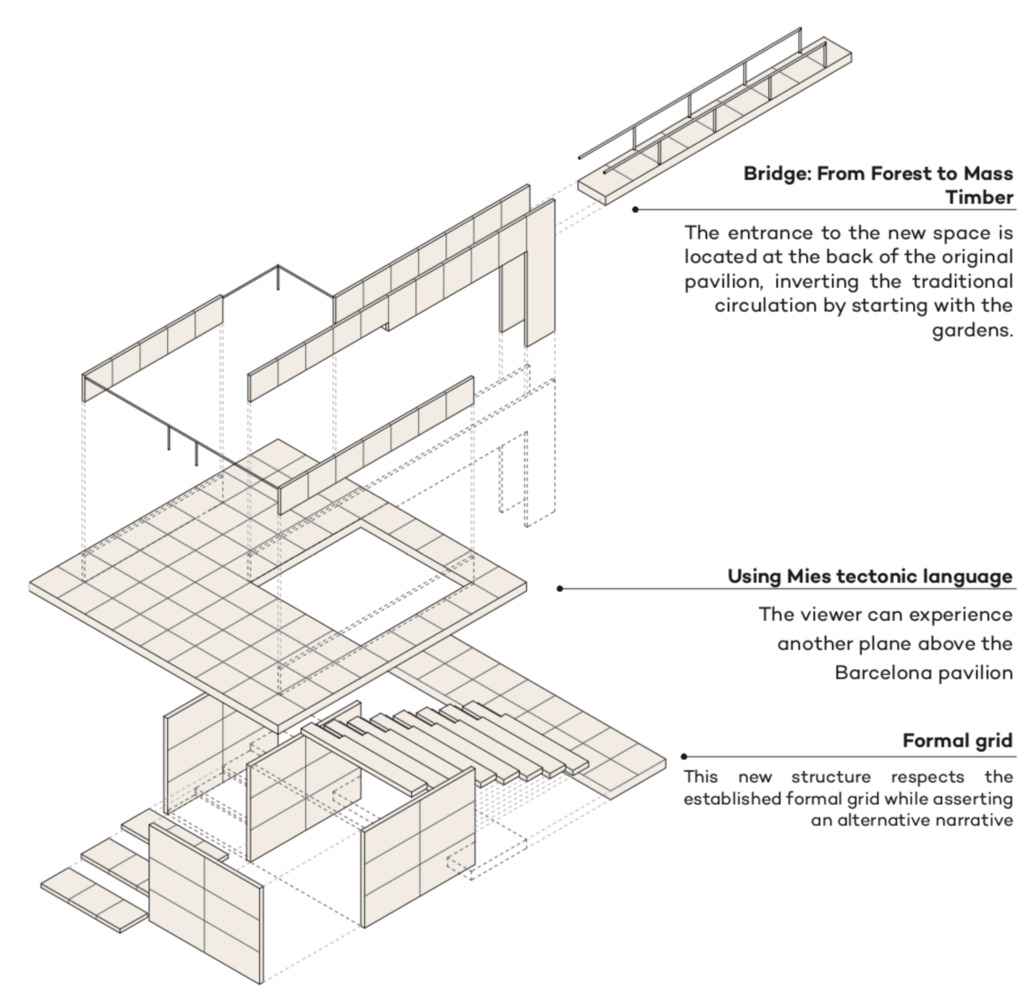 Bridge: From Forest to Mass Timber

The entrance to the new space is located at the back of the original pavilion, inverting the traditional circulation by starting with the gardens.

Using Mies tectonic language

The viewer can experience another plane above the Barcelona pavilion

Formal grid

This new structure respects the established formal grid while asserting an alternative narrative