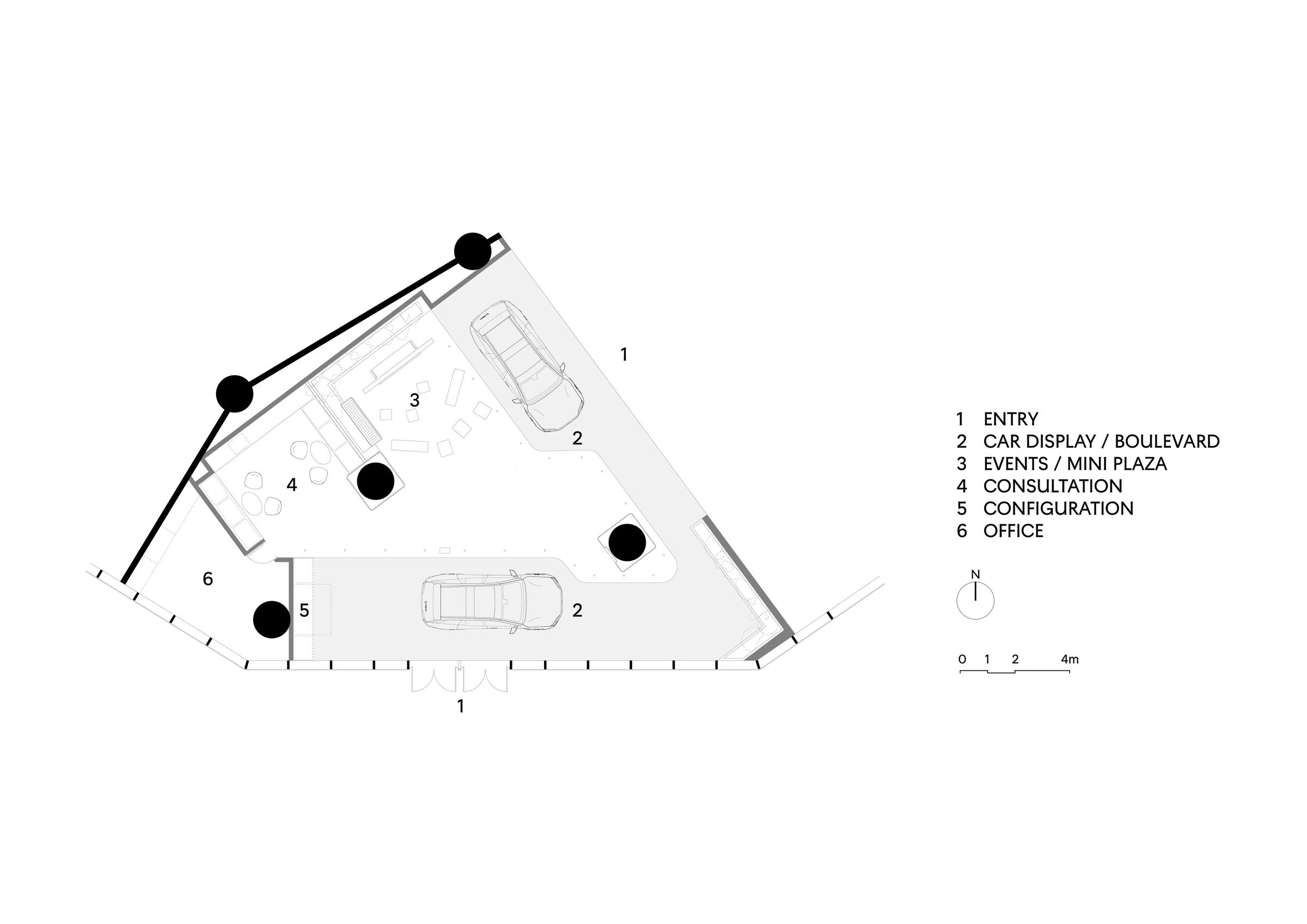 1

3

2

4

6

5

2

1

1 ENTRY
2 CAR DISPLAY / BOULEVARD
3 EVENTS / MINI PLAZA
4 CONSULTATION
5 CONFIGURATION
6 OFFICE

N

0 1 2 4m