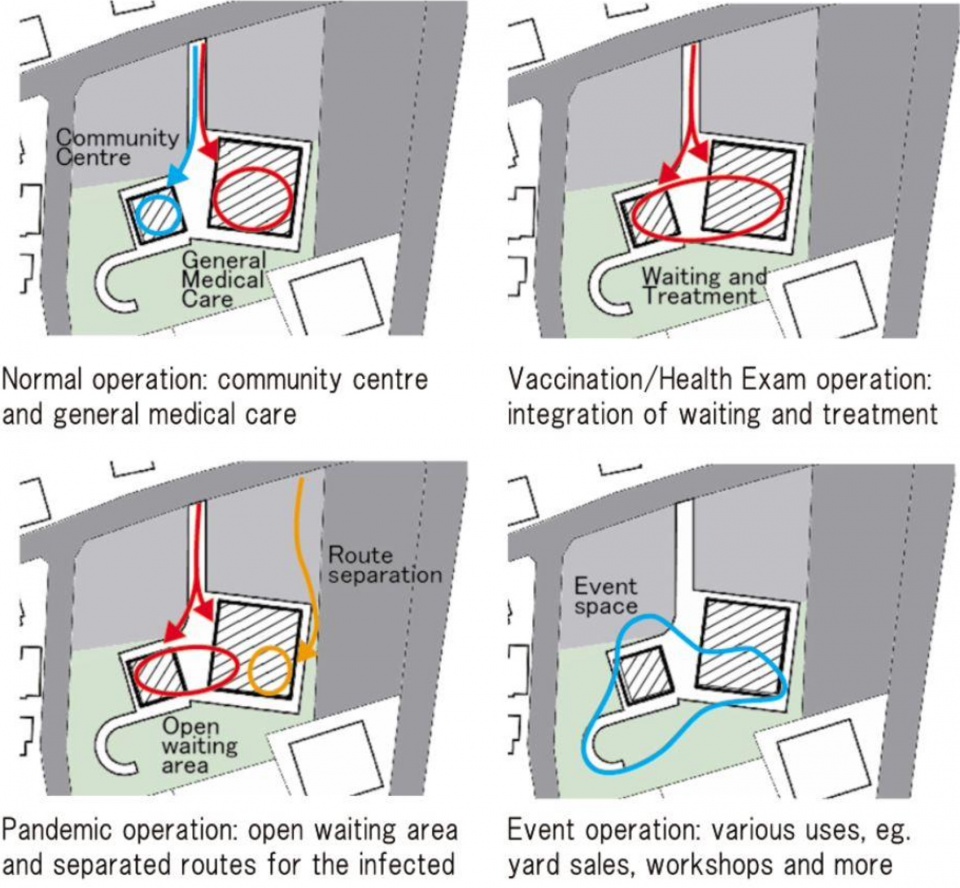 Community Centre

General Medical Care

Normal operation: community centre and general medical care

Waiting and Treatment

Vaccination/Health Exam operation: integration of waiting and treatment

Route separation

Open waiting area

Pandemic operation: open waiting area and separated routes for the infected

Event space

Event operation: various uses, eg. yard sales, workshops and more