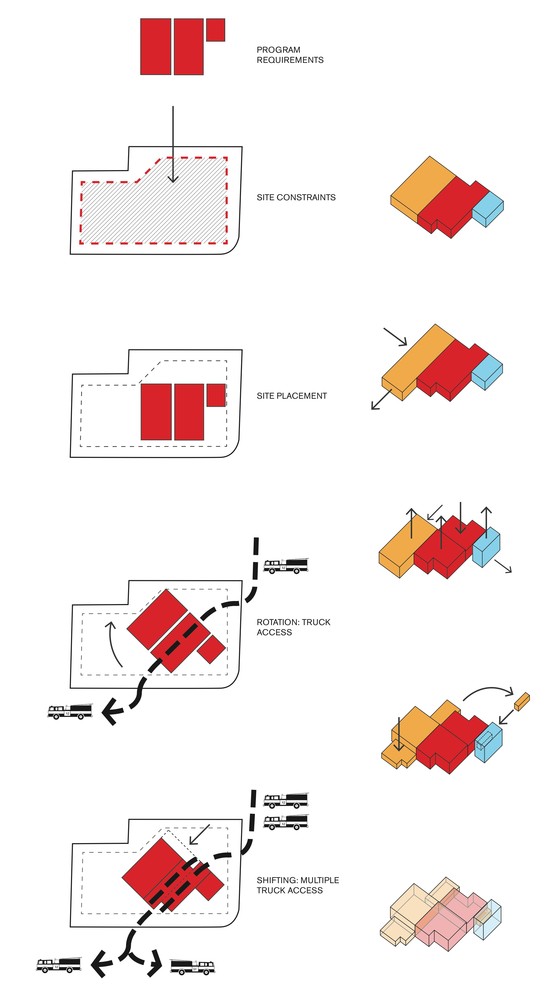 PROGRAM REQUIREMENTS

SITE CONSTRAINTS

SITE PLACEMENT

ROTATION: TRUCK ACCESS

SHIFTING: MULTIPLE TRUCK ACCESS