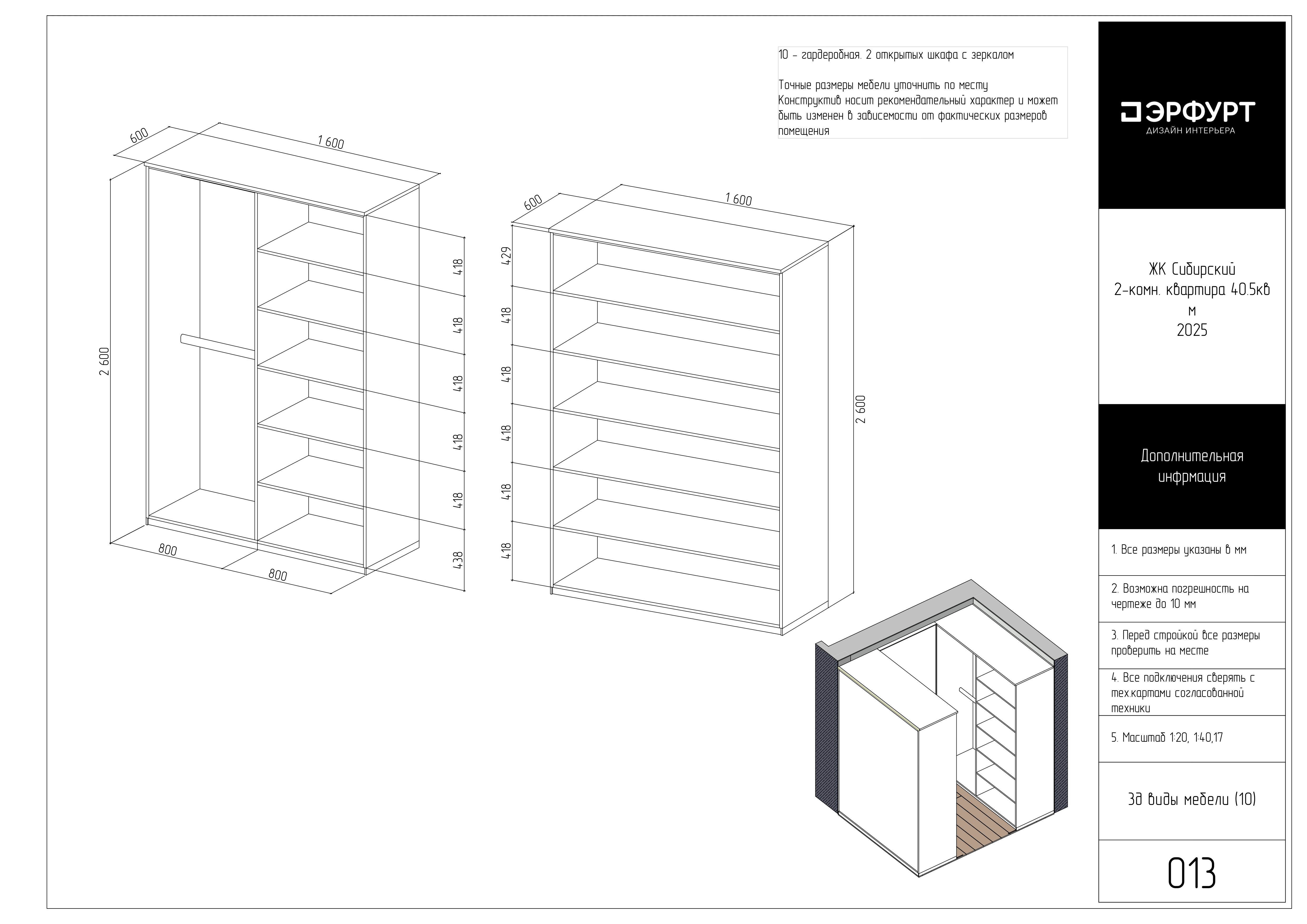 10 - гардеробная. 2 открытых шкафа с зеркалом

Точные размеры мебели уточнить по месту
Конструктив носит рекомендательный характер и может быть изменен в зависемости от фактических размеров помещения

600
1 600
2 600
418
418
418
418
418
438
800
800

600
1 600
429
418
418
418
418
418
2 600

ЭРФУРТ
ДИЗАЙН ИНТЕРЬЕРА

ЖК Сибирский
2-комн. квартира 40.5кв м
2025

Дополнительная инфрмация

1. Все размеры указаны в мм

2. Возможна погрешность на чертеже до 10 мм

3. Перед стройкой все размеры проверить на месте

4. Все подключения сверять с тех.картами согласованной техники

5. Масштаб 1:20, 1:40,17

3д виды мебели (10)

013