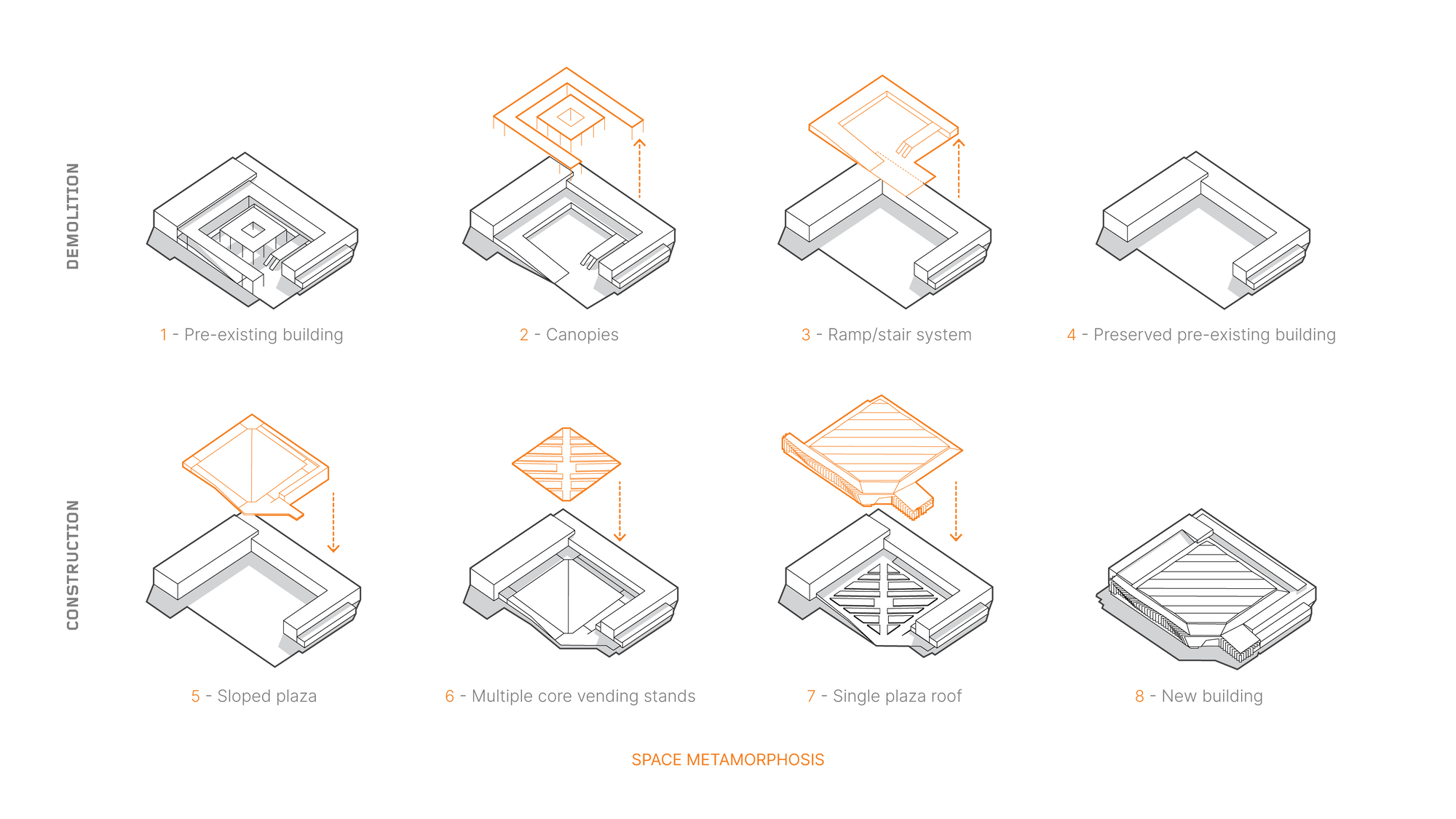 DEMOLITION

1 - Pre-existing building

2 - Canopies

3 - Ramp/stair system

4 - Preserved pre-existing building

CONSTRUCTION

5 - Sloped plaza

6 - Multiple core vending stands

7 - Single plaza roof

8 - New building

SPACE METAMORPHOSIS