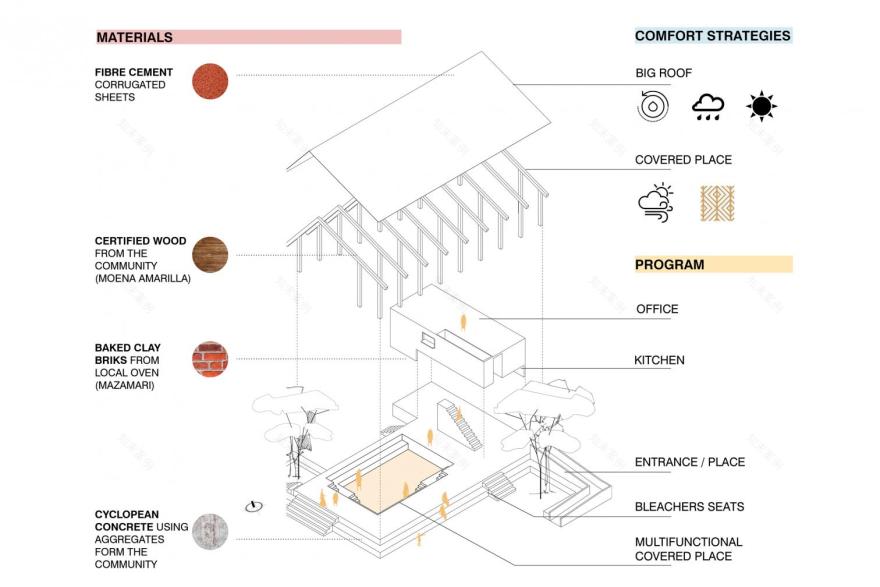 MATERIALS

FIBRE CEMENT CORRUGATED SHEETS

CERTIFIED WOOD FROM THE COMMUNITY (MOENA AMARILLA)

BAKED CLAY BRIKS FROM LOCAL OVEN (MAZAMARI)

CYCLOPEAN CONCRETE USING AGGREGATES FORM THE COMMUNITY

COMFORT STRATEGIES

BIG ROOF

COVERED PLACE

PROGRAM

OFFICE

KITCHEN

ENTRANCE / PLACE

BLEACHERS SEATS

MULTIFUNCTIONAL COVERED PLACE