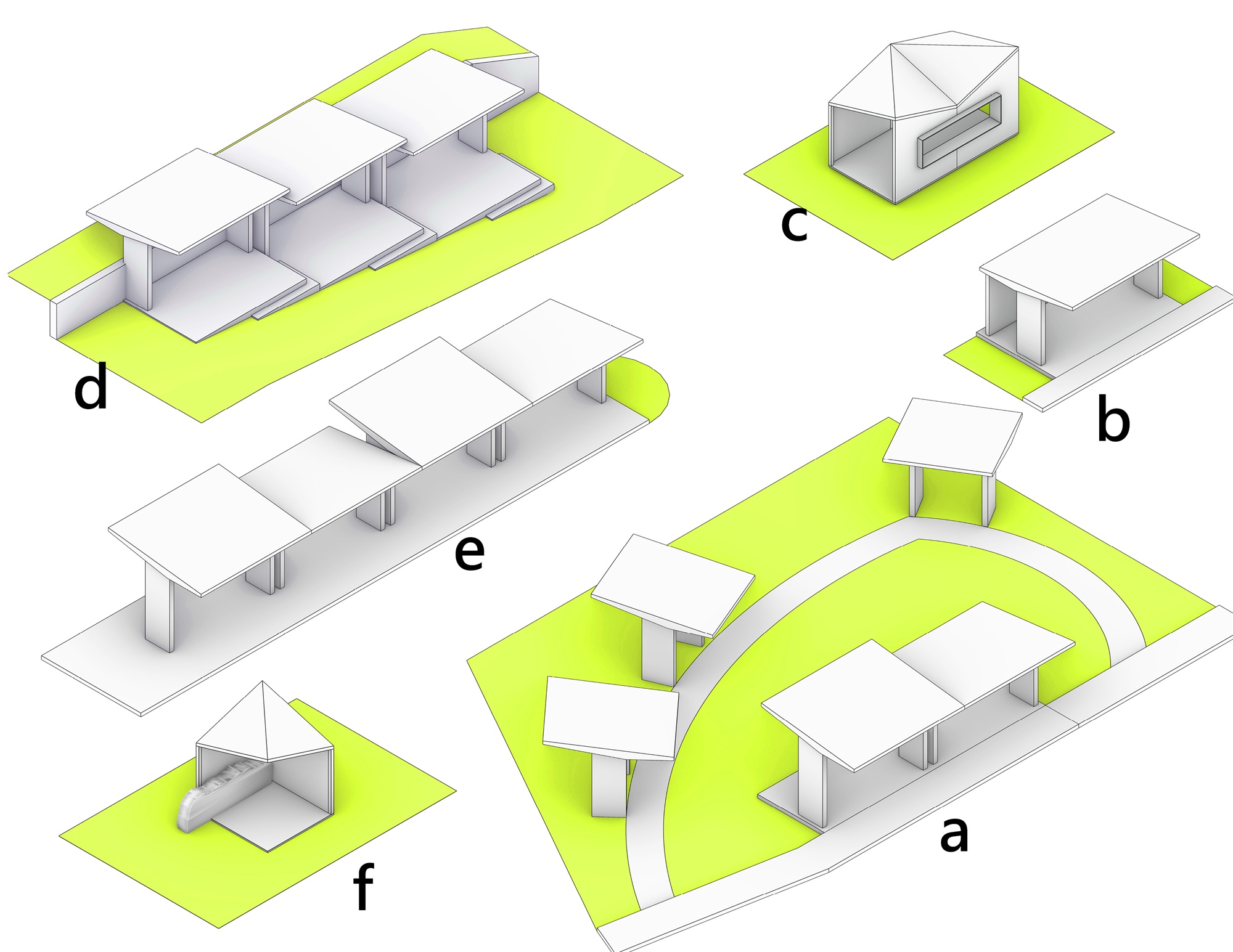 c

d

b

e

a

f