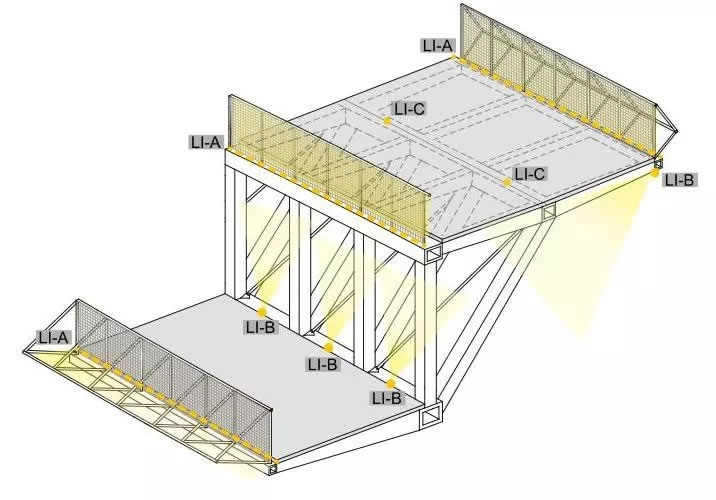 LI-A
LI-C
LI-A
LI-C
LI-B
LI-B
LI-A
LI-B
LI-B