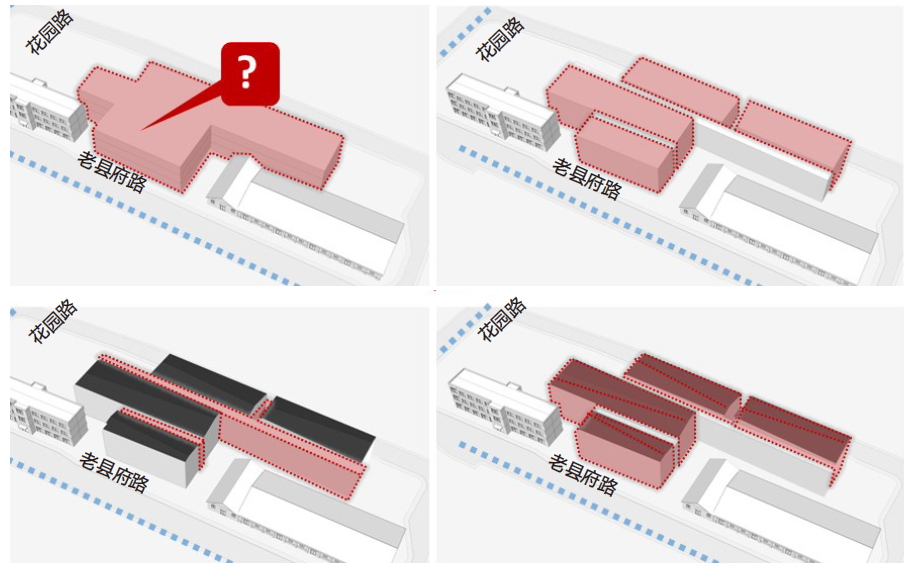 花园路
?
老县府路

花园路
老县府路

花园路
老县府路

花园路
老县府路