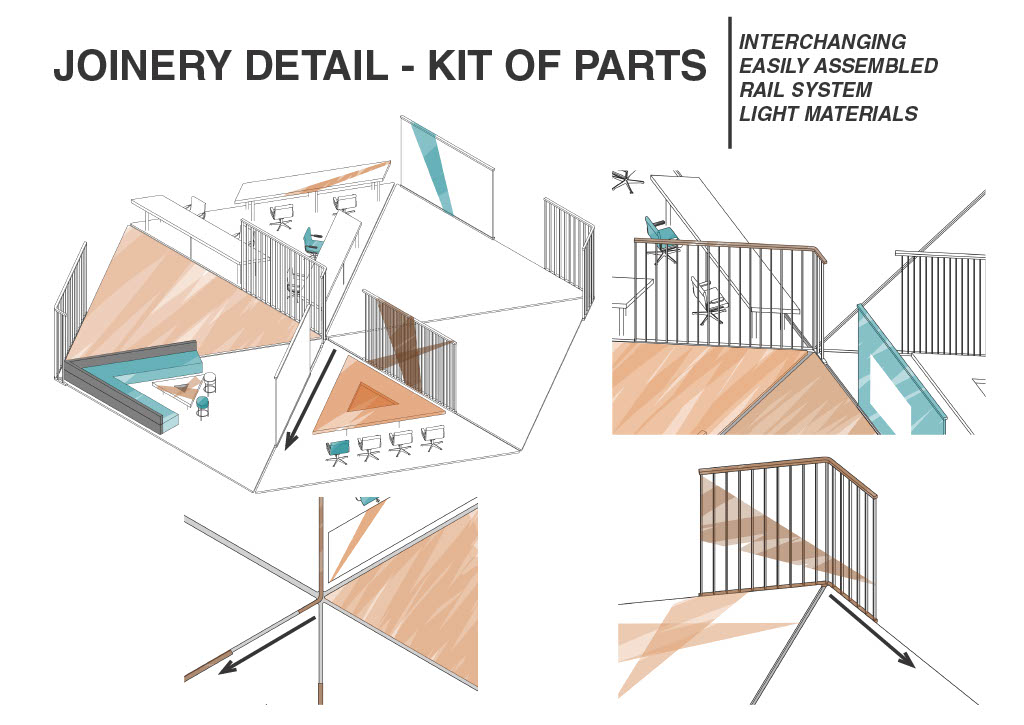 JOINERY DETAIL - KIT OF PARTS

INTERCHANGING
EASILY ASSEMBLED
RAIL SYSTEM
LIGHT MATERIALS