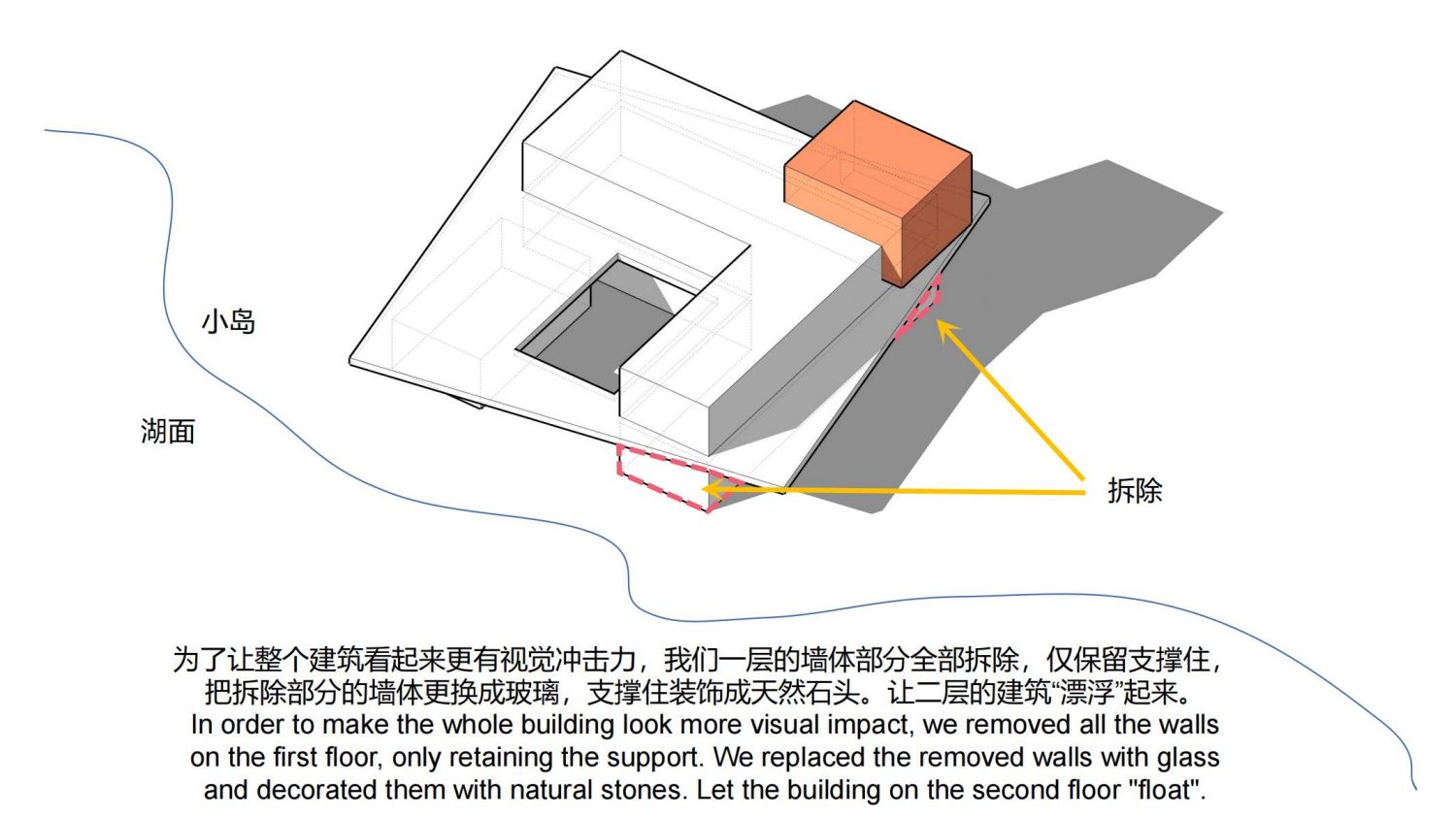 小岛

湖面

拆除

为了让整个建筑看起来更有视觉冲击力，我们一层的墙体部分全部拆除，仅保留支撑住，把拆除部分的墙体更换成玻璃，支撑住装饰成天然石头。让二层的建筑“漂浮”起来。
In order to make the whole building look more visual impact, we removed all the walls on the first floor, only retaining the support. We replaced the removed walls with glass and decorated them with natural stones. Let the building on the second floor "float".