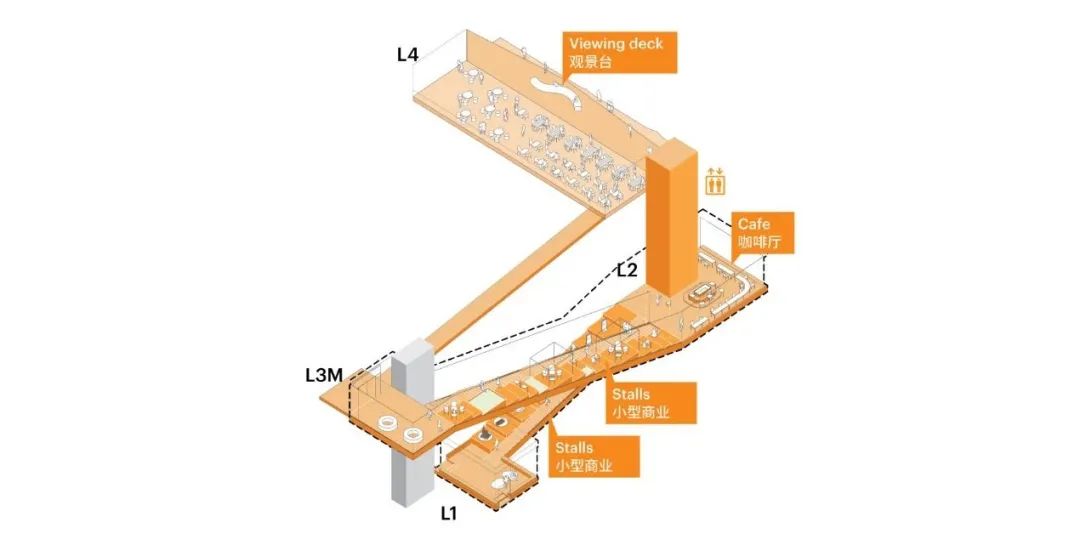 L4

Viewing deck
观景台

Cafe
咖啡厅

L2

L3M

Stalls
小型商业

Stalls
小型商业

L1