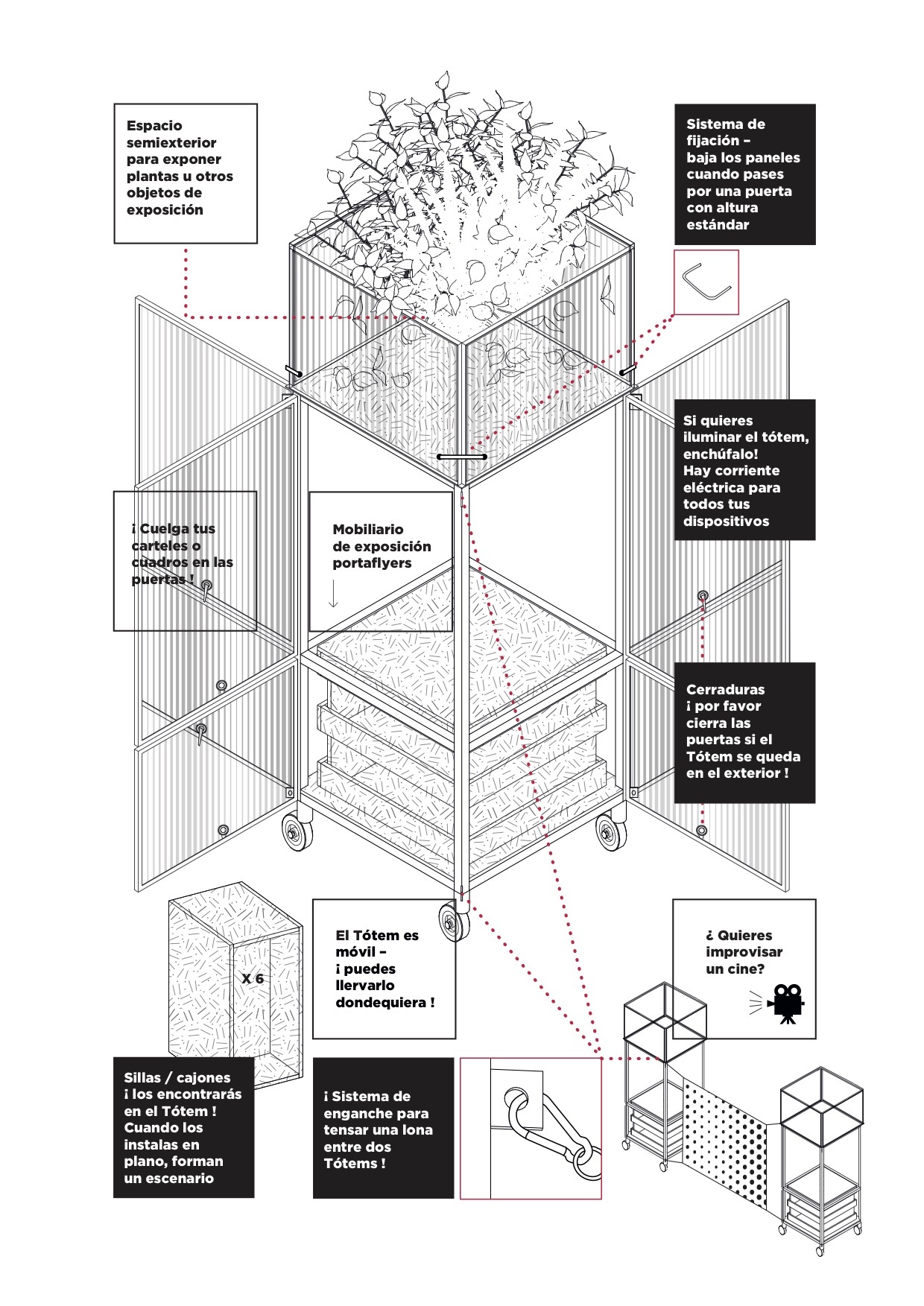 Espacio semiexterior para exponer plantas u otros objetos de exposición

Sistema de fijación – baja los paneles cuando pases por una puerta con altura estándar

Si quieres iluminar el tótem, enchúfalo! Hay corriente eléctrica para todos tus dispositivos

¡ Cuelga tus carteles o cuadros en las puertas !

Mobiliario de exposición portaflyers

Cerraduras ¡ por favor cierra las puertas si el Tótem se queda en el exterior !

X 6

El Tótem es móvil – ¡ puedes llervarlo dondequiera !

¿ Quieres improvisar un cine?

Sillas / cajones ¡ los encontrarás en el Tótem ! Cuando los instalas en plano, forman un escenario

¡ Sistema de enganche para tensar una lona entre dos Tótems !