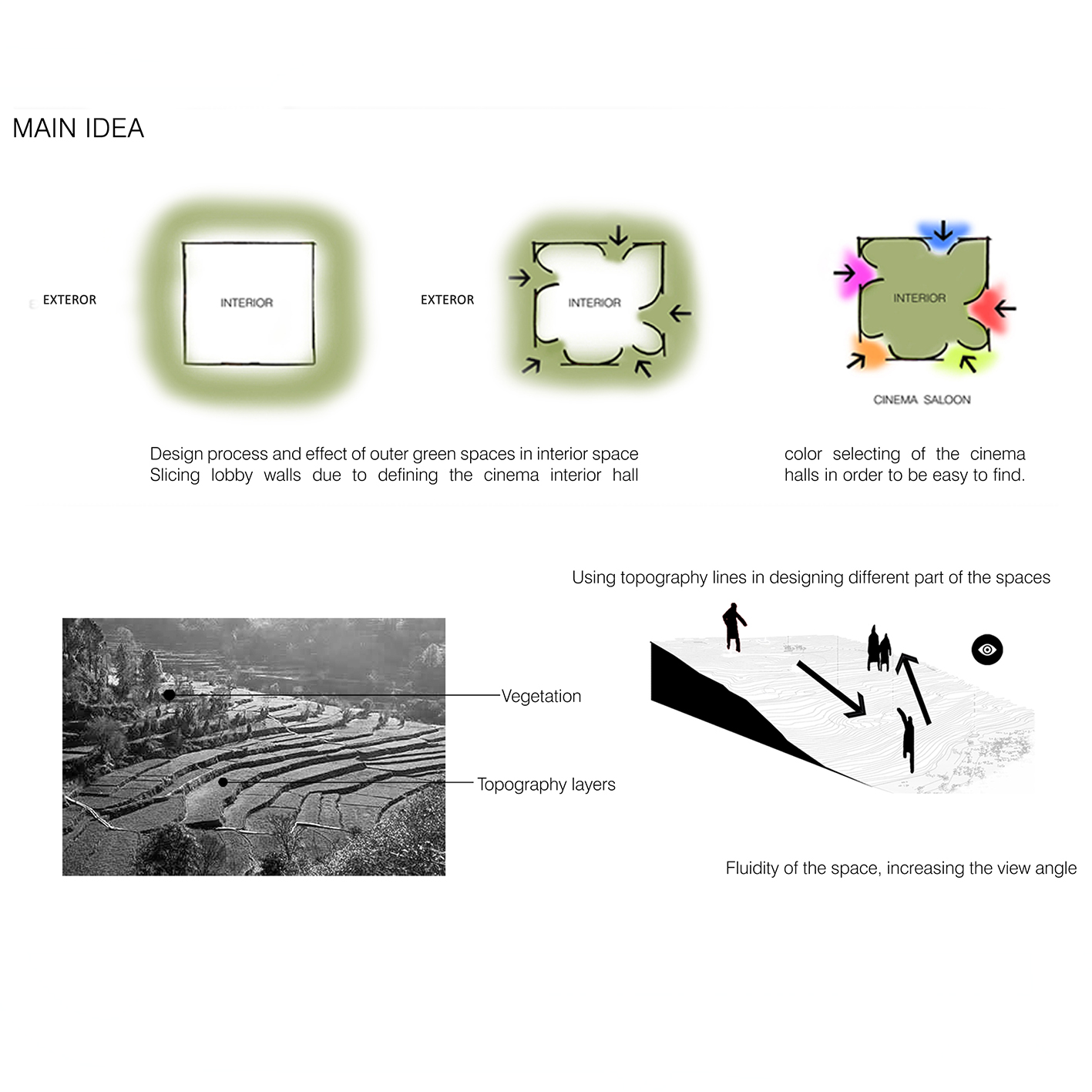 MAIN IDEA

EXTEROR

INTERIOR

EXTEROR

INTERIOR

INTERIOR

CINEMA SALOON

Design process and effect of outer green spaces in interior space Slicing lobby walls due to defining the cinema interior hall

color selecting of the cinema halls in order to be easy to find.

Using topography lines in designing different part of the spaces

Vegetation

Topography layers

Fluidity of the space, increasing the view angle