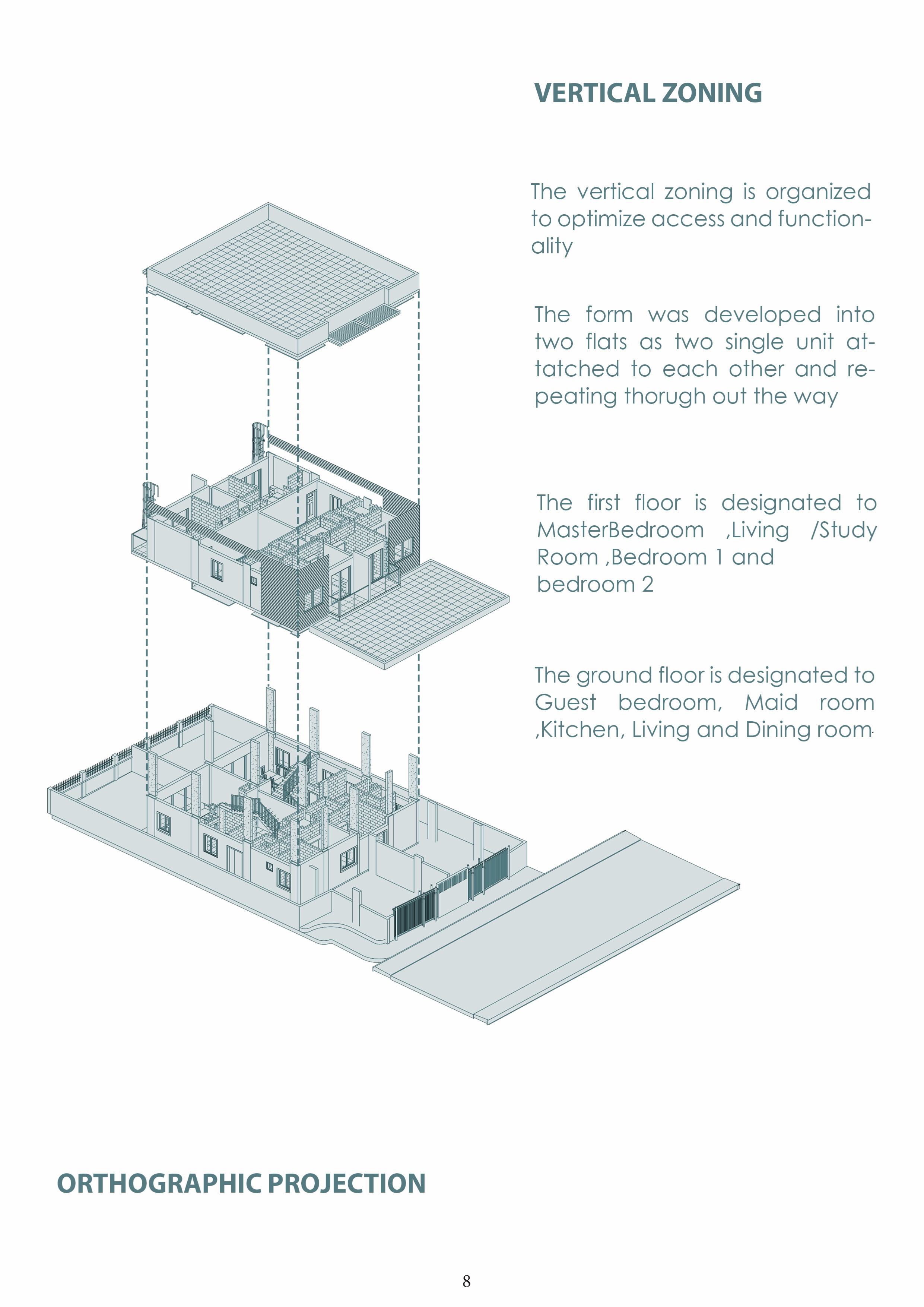 VERTICAL ZONING

The vertical zoning is organized to optimize access and functionality

The form was developed into two flats as two single unit attatched to each other and repeating thorugh out the way

The first floor is designated to MasterBedroom ,Living /Study Room ,Bedroom 1 and bedroom 2

The ground floor is designated to Guest bedroom, Maid room ,Kitchen, Living and Dining room.

ORTHOGRAPHIC PROJECTION

8