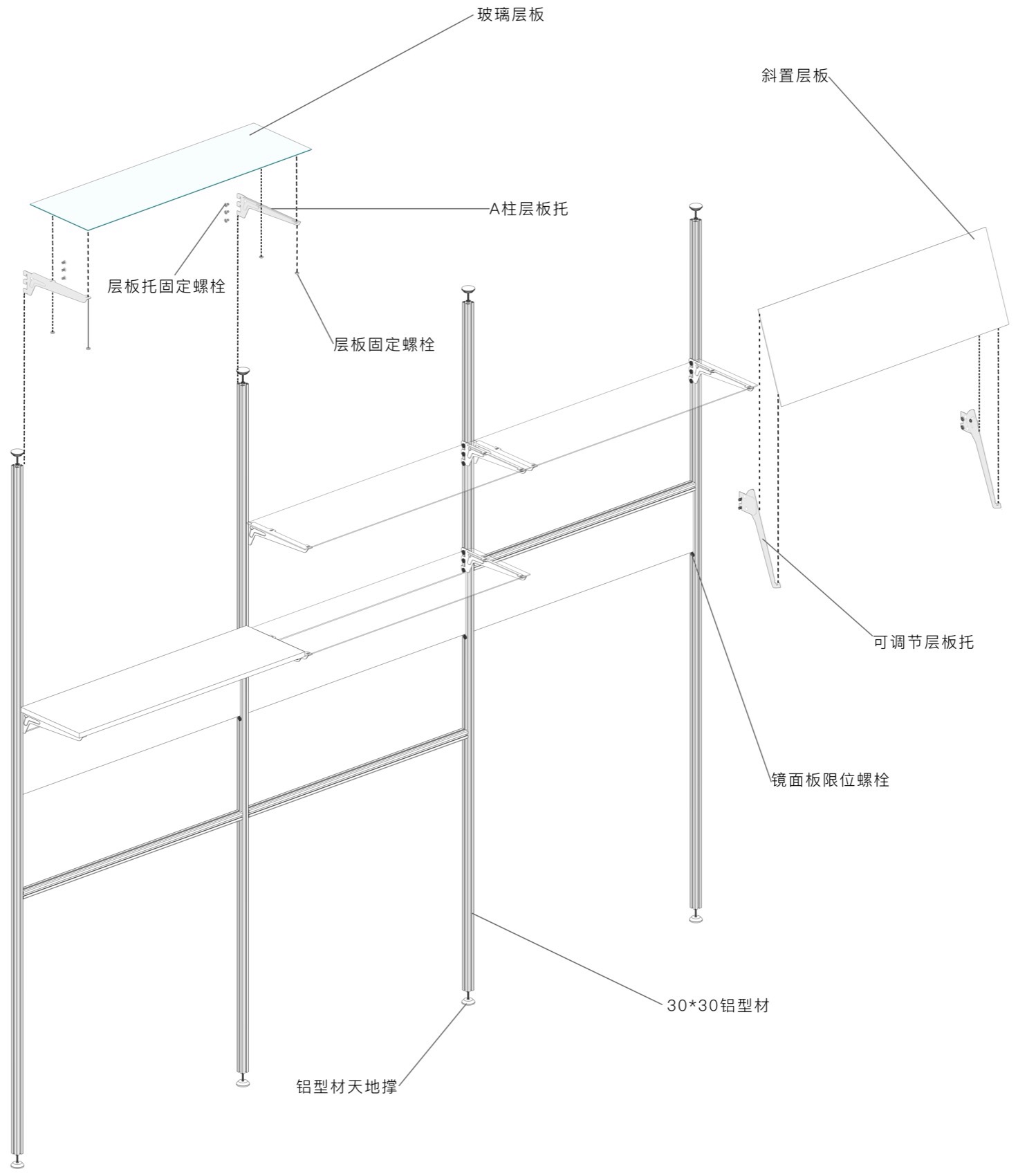 玻璃层板

斜置层板

A柱层板托

层板托固定螺栓

层板固定螺栓

可调节层板托

镜面板限位螺栓

30*30铝型材

铝型材天地撑