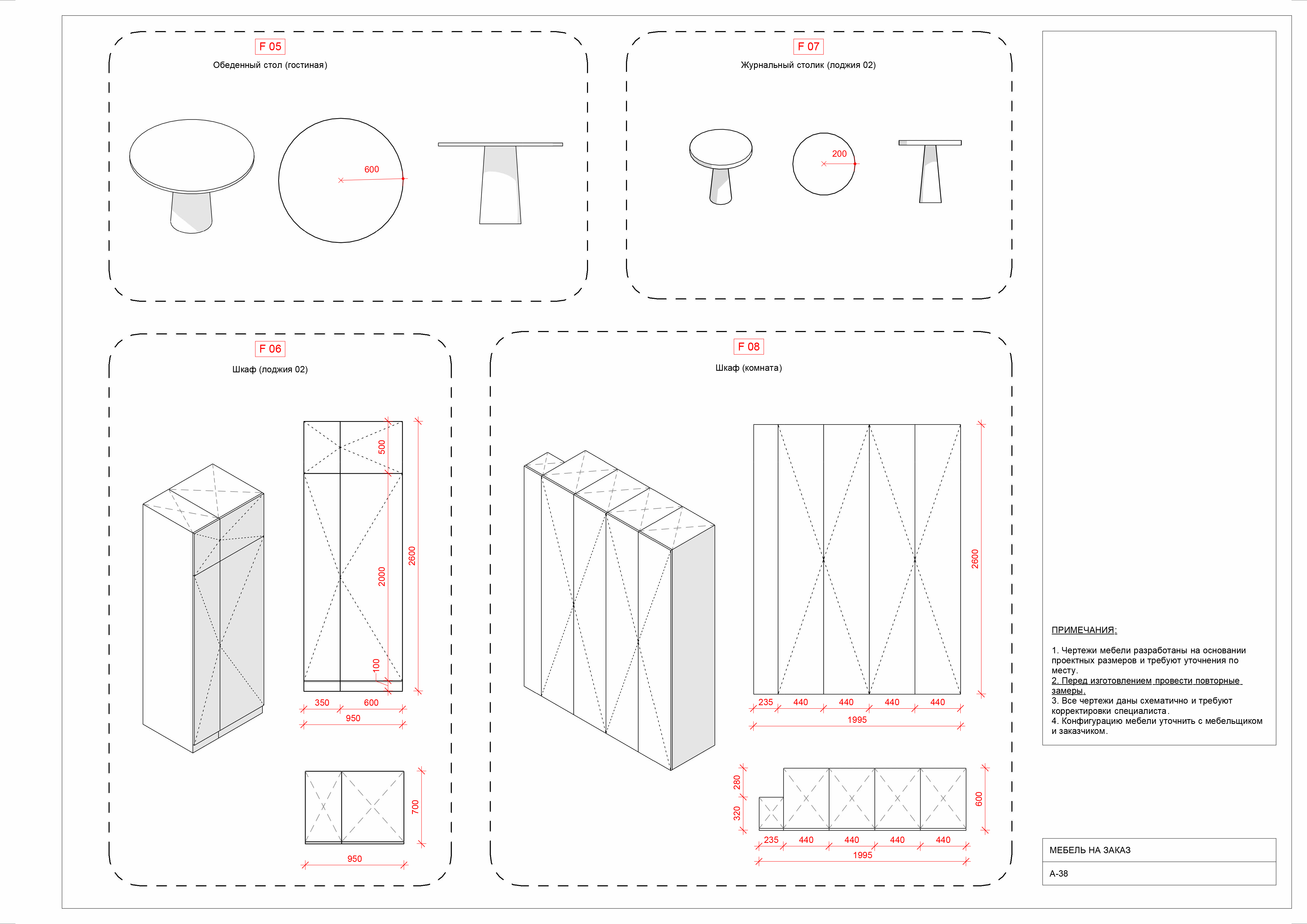 F 05
Обеденный стол (гостиная)

600

F 07
Журнальный столик (лоджия 02)

200

F 06
Шкаф (лоджия 02)

500
2000
100
2600
350 600
950

700
950

F 08
Шкаф (комната)

2600
235 440 440 440 440
1995

280
320
600
235 440 440 440 440
1995

ПРИМЕЧАНИЯ:

1. Чертежи мебели разработаны на основании проектных размеров и требуют уточнения по месту.
2. Перед изготовлением провести повторные замеры.
3. Все чертежи даны схематично и требуют корректировки специалиста.
4. Конфигурацию мебели уточнить с мебельщиком и заказчиком.

МЕБЕЛЬ НА ЗАКАЗ
А-38