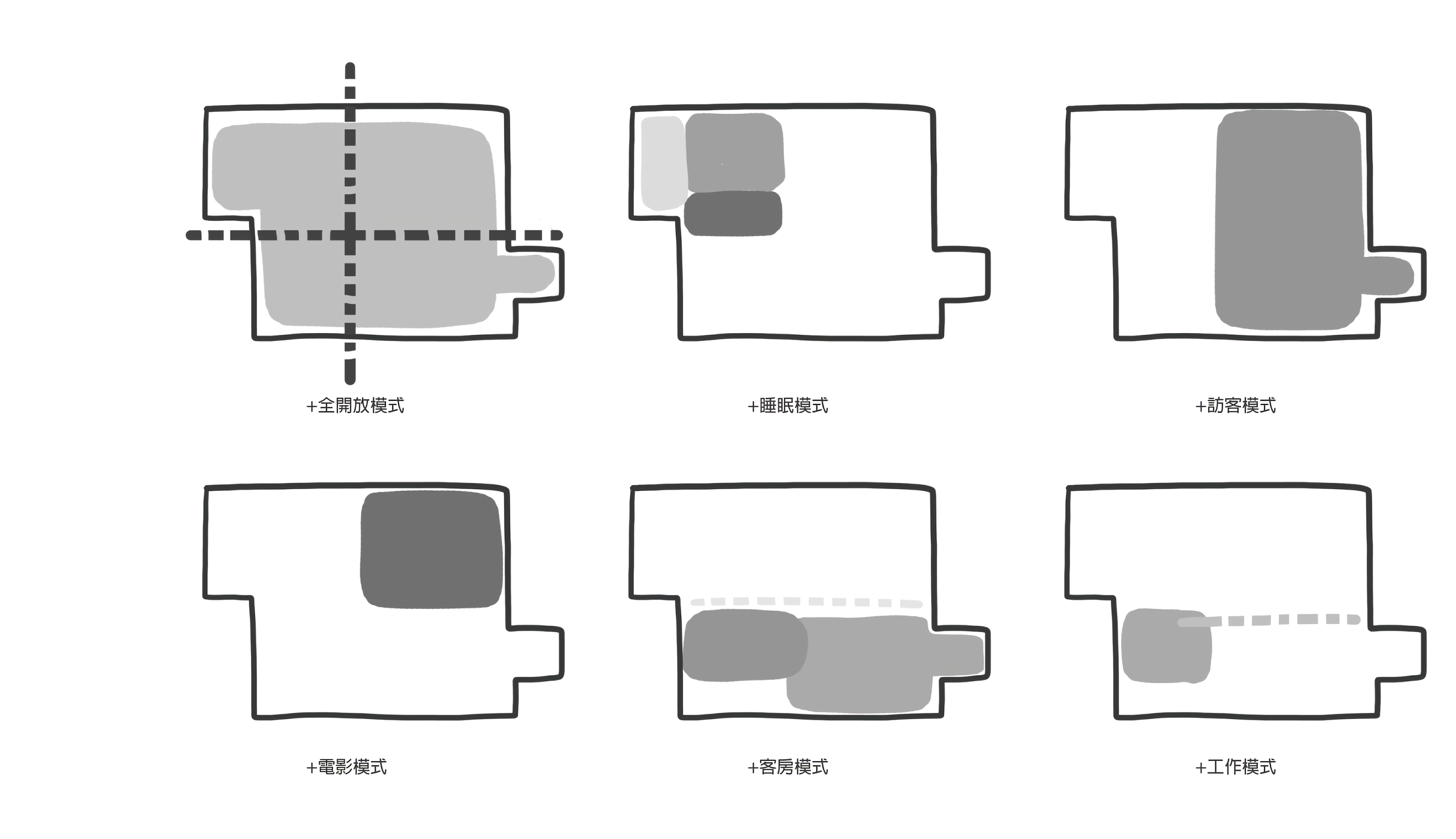 +全開放模式

+睡眠模式

+訪客模式

+電影模式

+客房模式

+工作模式