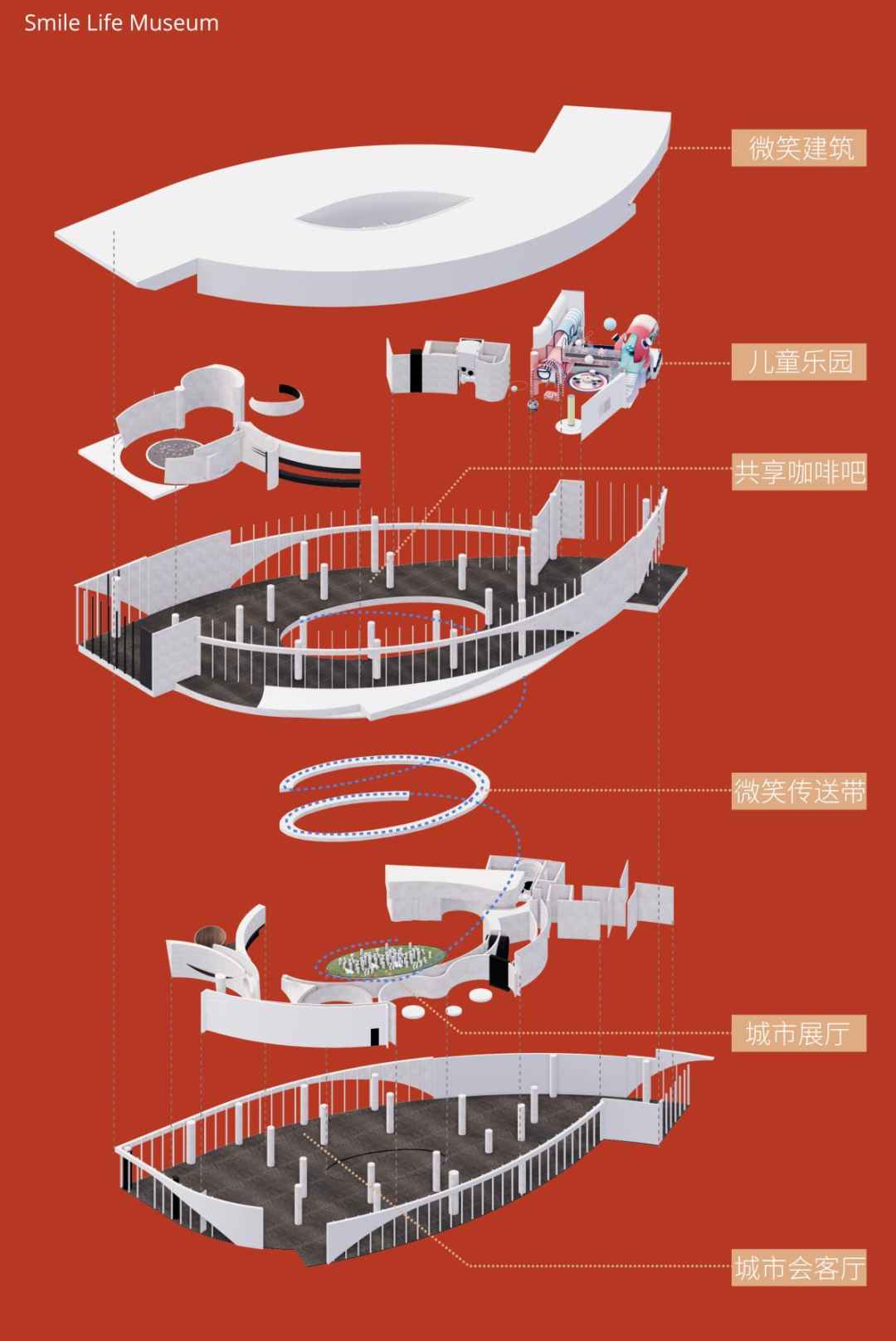 Smile Life Museum

微笑建筑

儿童乐园

共享咖啡吧

微笑传送带

城市展厅

城市会客厅