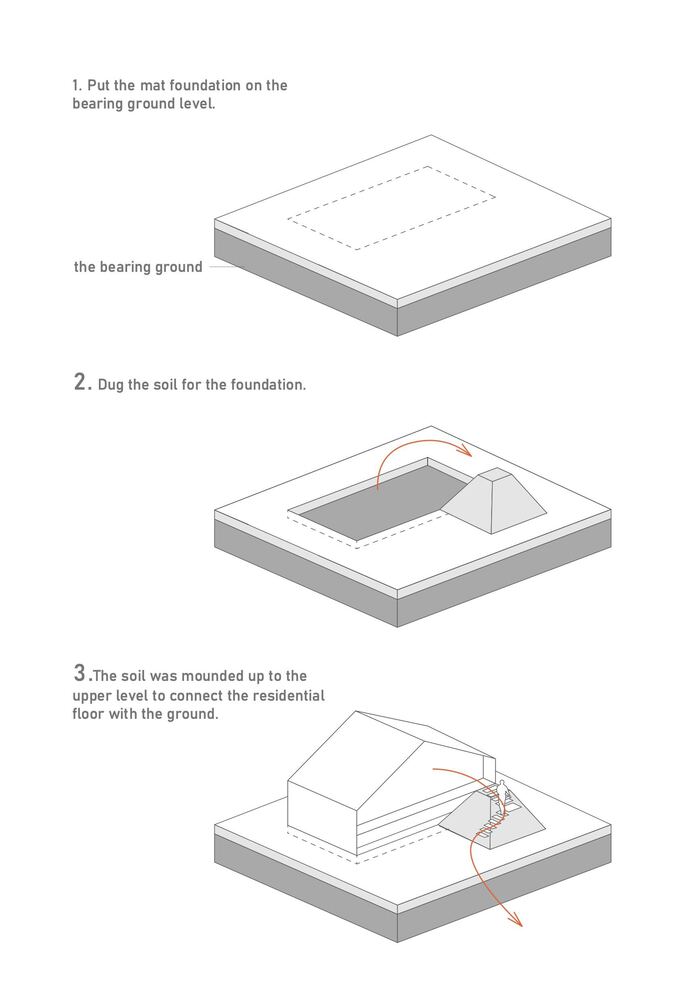 1. Put the mat foundation on the bearing ground level.

the bearing ground

2. Dug the soil for the foundation.

3.The soil was mounded up to the upper level to connect the residential floor with the ground.