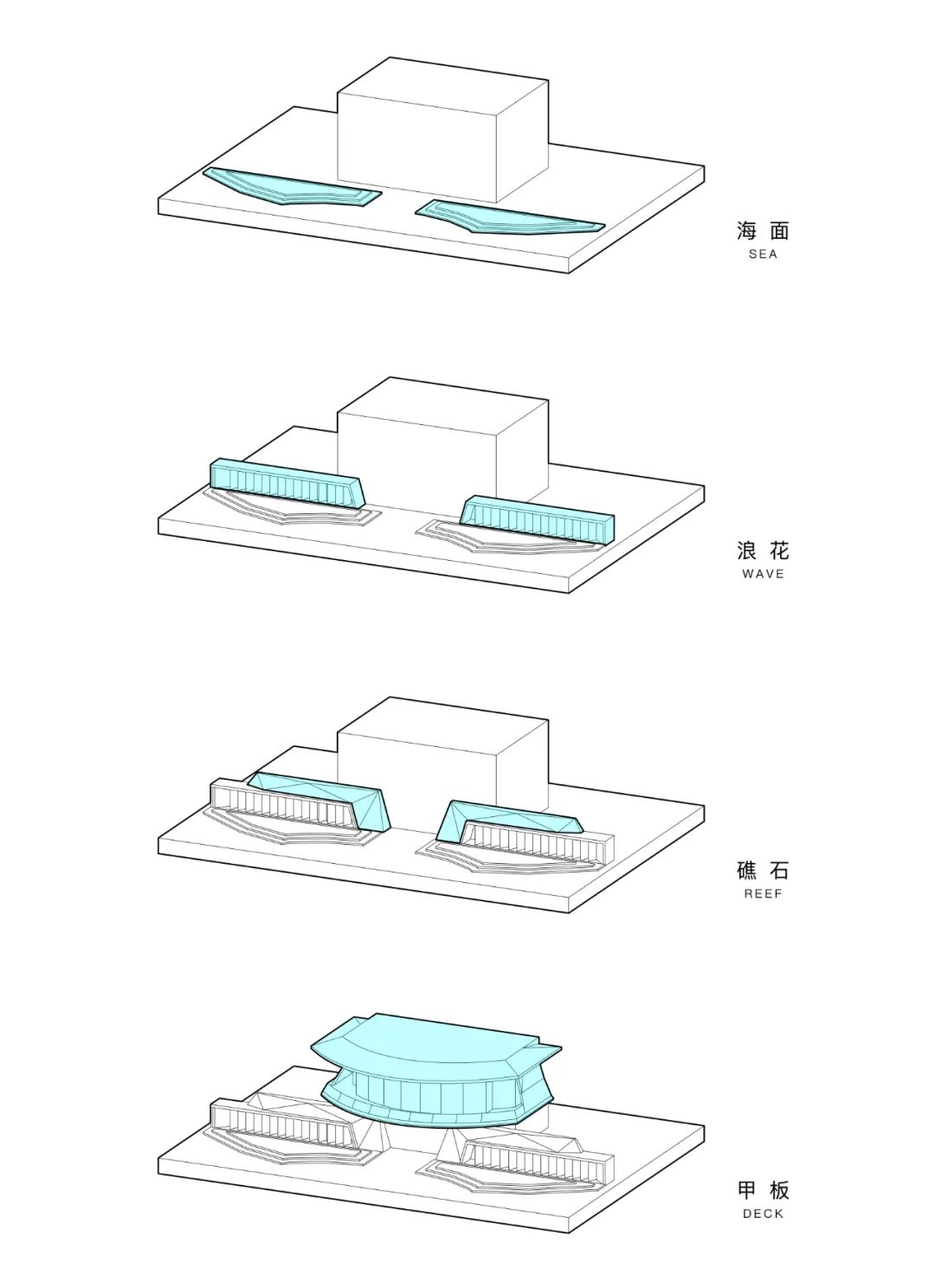 海面
SEA

浪花
WAVE

礁石
REEF

甲板
DECK