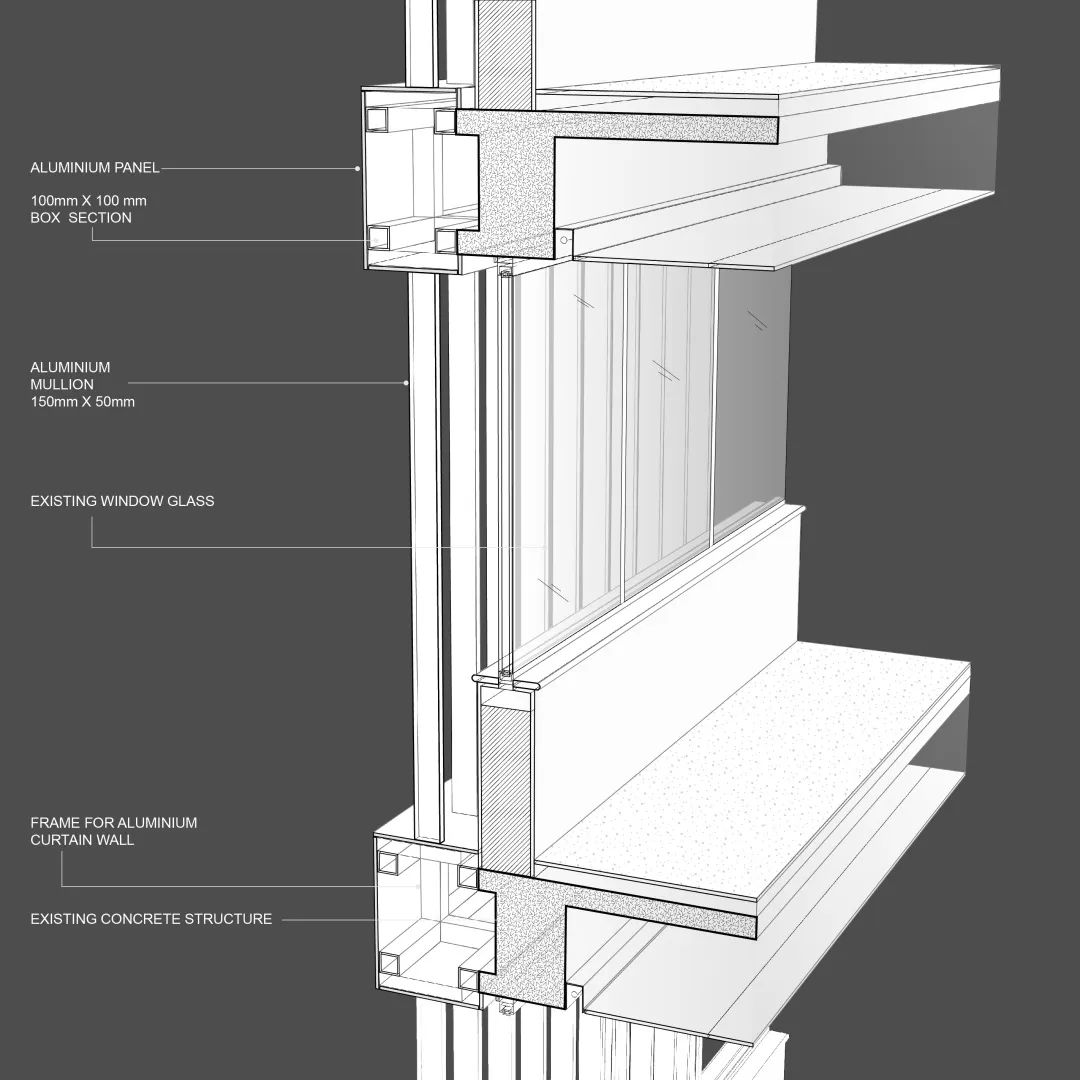 ALUMINIUM PANEL

100mm X 100 mm
BOX SECTION

ALUMINIUM
MULLION
150mm X 50mm

EXISTING WINDOW GLASS

FRAME FOR ALUMINIUM
CURTAIN WALL

EXISTING CONCRETE STRUCTURE