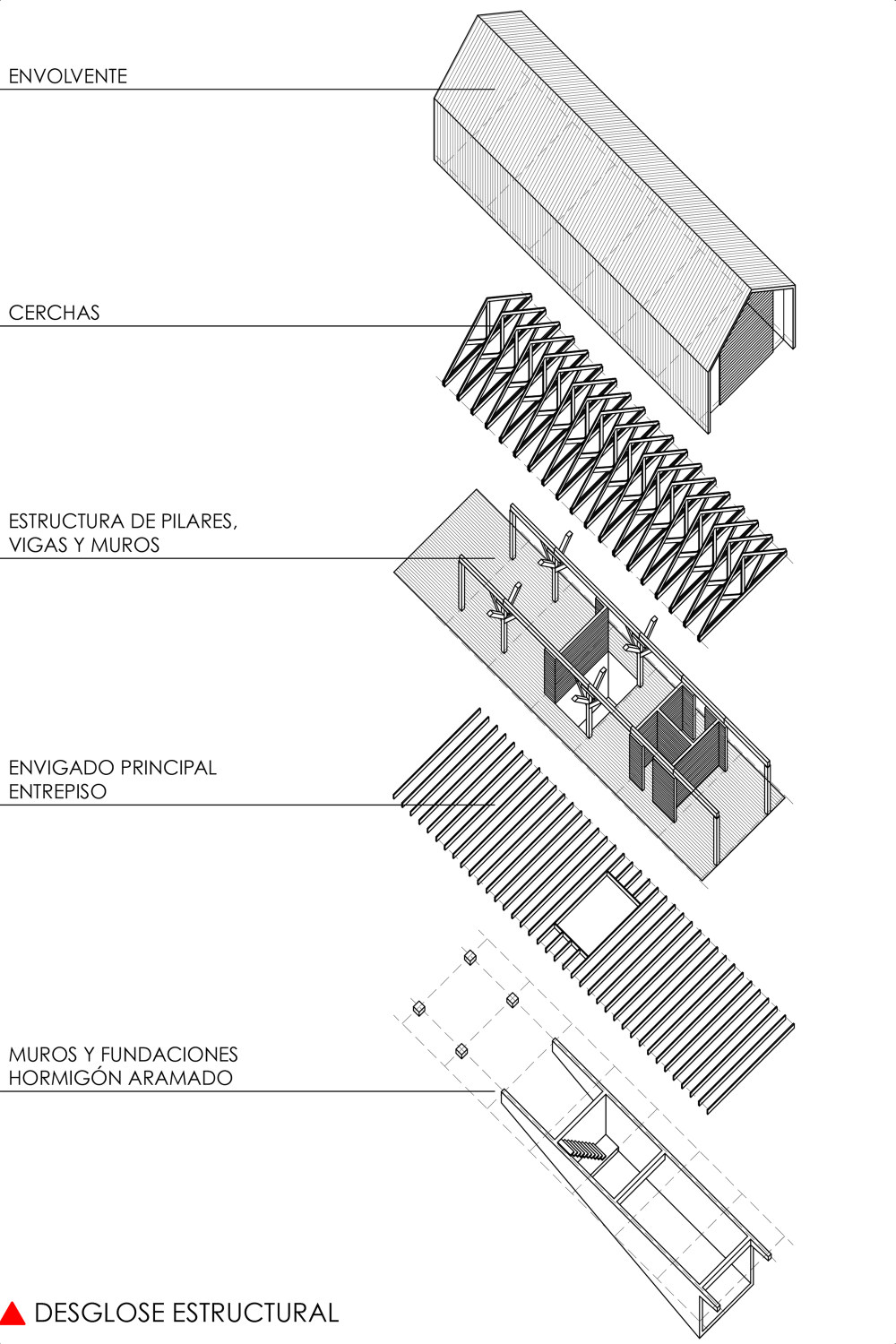 ENVOLVENTE

CERCHAS

ESTRUCTURA DE PILARES, VIGAS Y MUROS

ENVIGADO PRINCIPAL ENTREPISO

MUROS Y FUNDACIONES HORMIGÓN ARAMADO

DESGLOSE ESTRUCTURAL