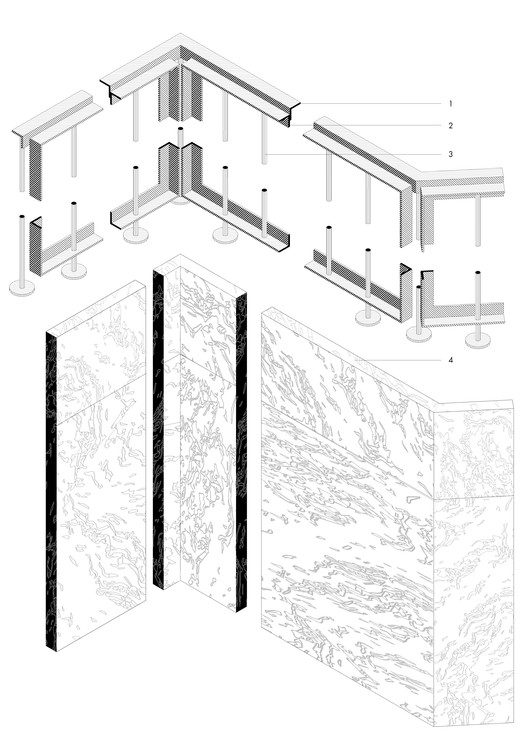 1
2
3
4