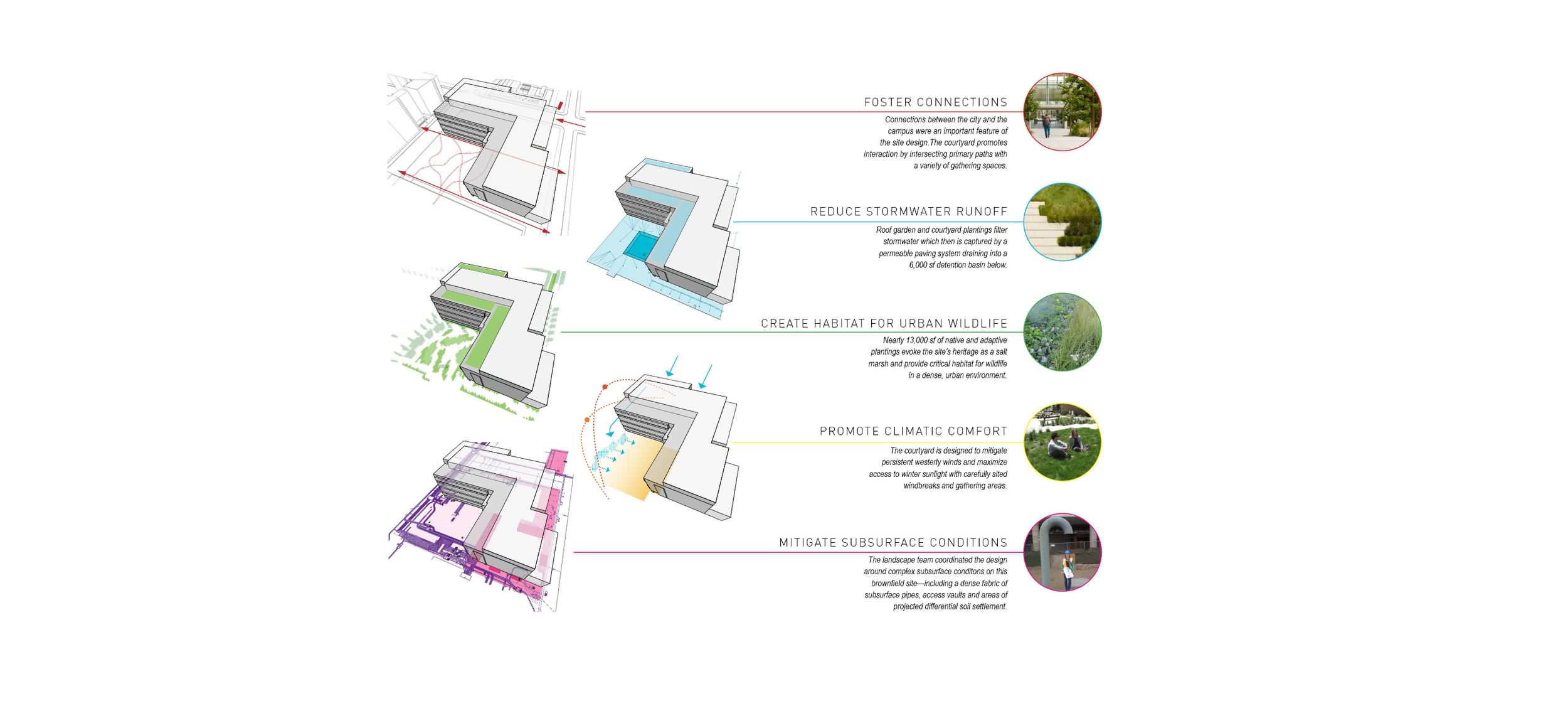 FOSTER CONNECTIONS

Connections between the city and the campus were an important feature of the site design.The courtyard promotes interaction by intersecting primary paths with a variety of gathering spaces.

REDUCE STORMWATER RUNOFF

Roof garden and courtyard plantings filter stormwater which then is captured by a permeable paving system draining into a 6,000 sf detention basin below.

CREATE HABITAT FOR URBAN WILDLIFE

Nearly 13,000 sf of native and adaptive plantings evoke the site's heritage as a salt marsh and provide critical habitat for wildlife in a dense, urban environment.

PROMOTE CLIMATIC COMFORT

The courtyard is designed to mitigate persistent westerly winds and maximize access to winter sunlight with carefully sited windbreaks and gathering areas.

MITIGATE SUBSURFACE CONDITIONS

The landscape team coordinated the design around complex subsurface conditons on this brownfield site—including a dense fabric of subsurface pipes, access vaults and areas of projected differential soil settlement.