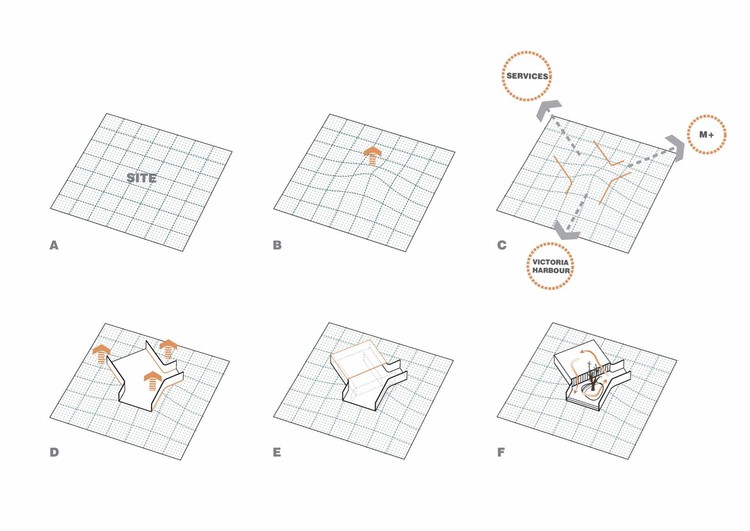 SITE

A

B

SERVICES

M+

C

VICTORIA HARBOUR

D

E

F