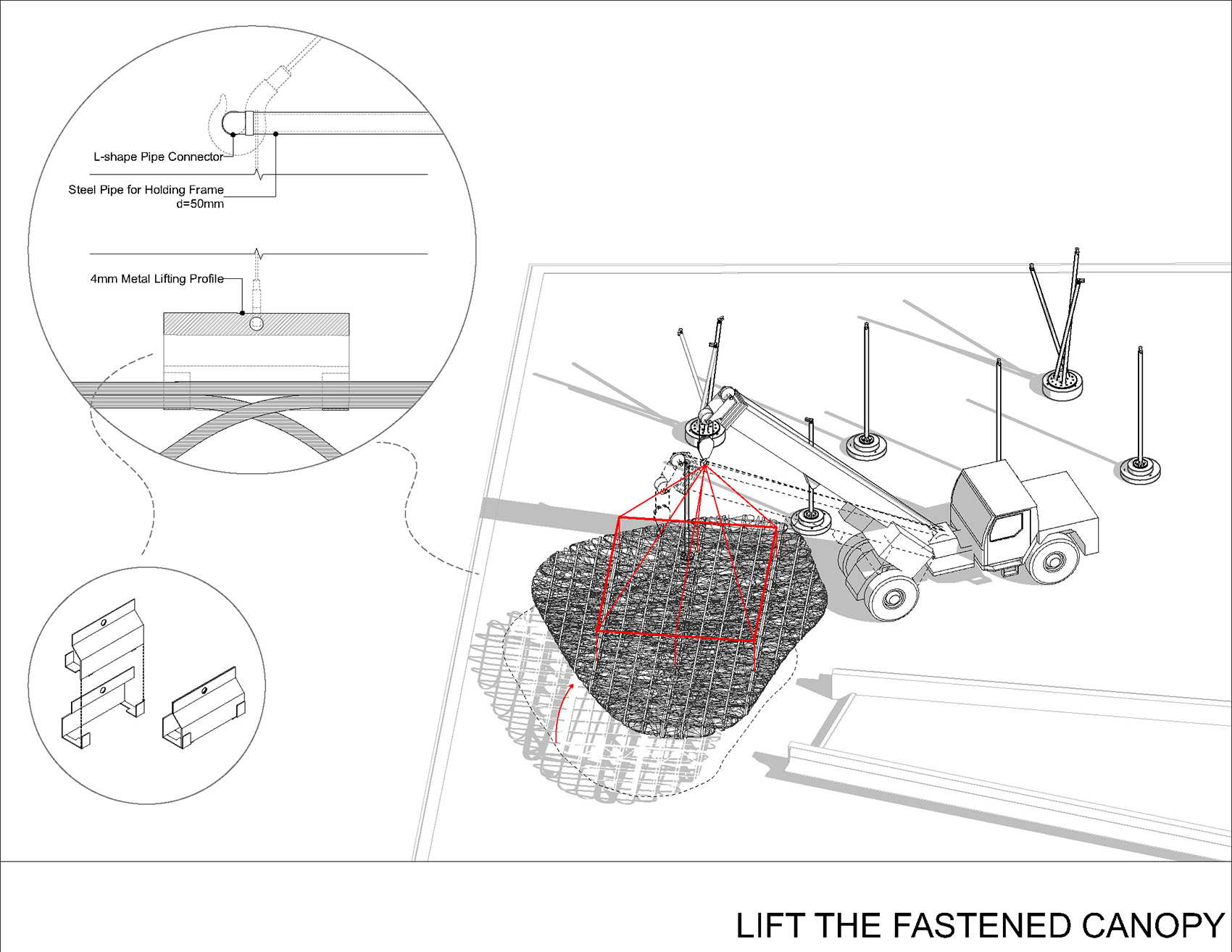 L-shape Pipe Connector

Steel Pipe for Holding Frame
d=50mm

4mm Metal Lifting Profile

LIFT THE FASTENED CANOPY