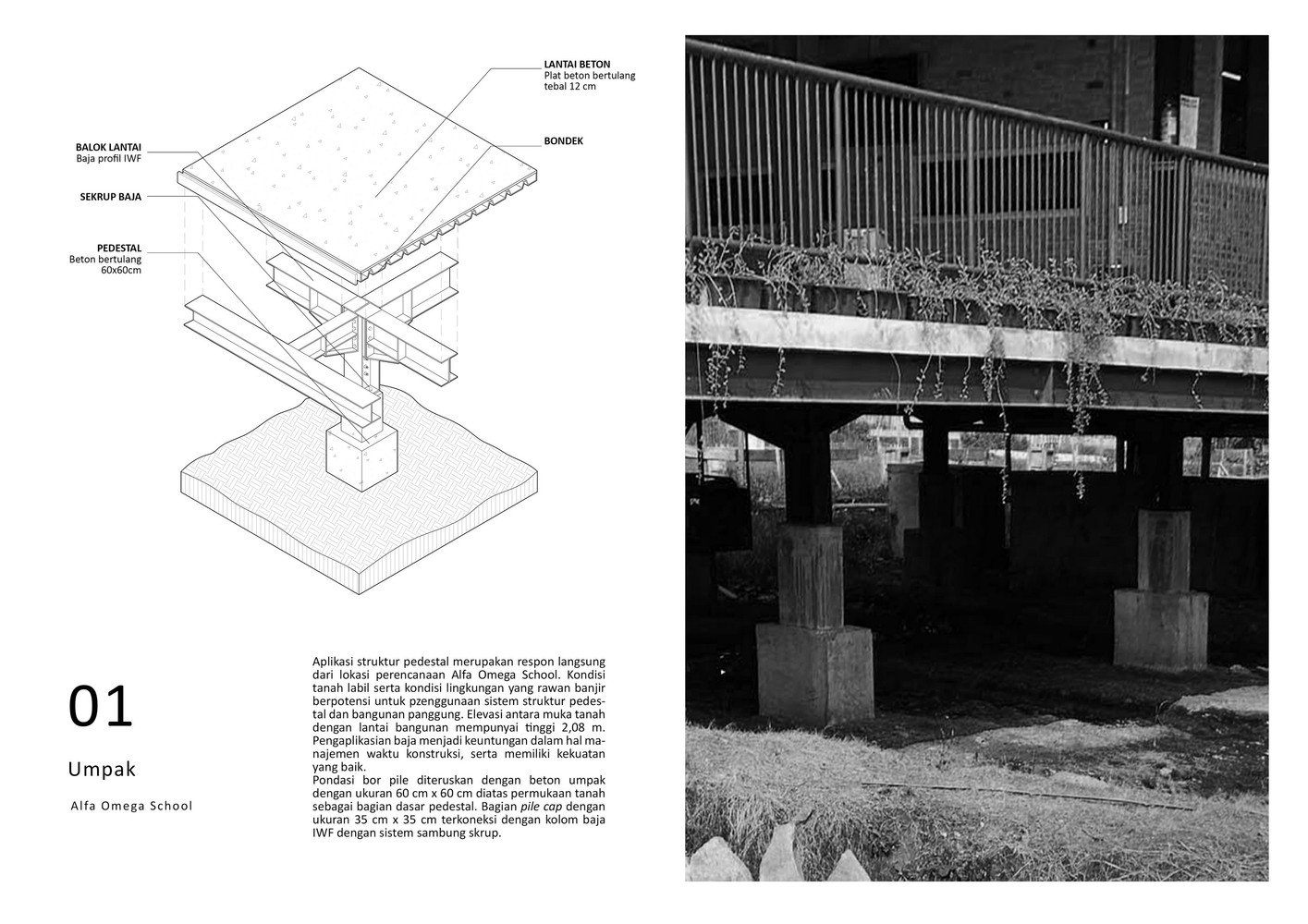 LANTAI BETON
Plat beton bertulang tebal 12 cm

BONDEK

BALOK LANTAI
Baja profil IWF

SEKRUP BAJA

PEDESTAL
Beton bertulang 60x60cm

01

Umpak

Alfa Omega School

Aplikasi struktur pedestal merupakan respon langsung dari lokasi perencanaan Alfa Omega School. Kondisi tanah labil serta kondisi lingkungan yang rawan banjir berpotensi untuk pzenggunaan sistem struktur pedestal dan bangunan panggung. Elevasi antara muka tanah dengan lantai bangunan mempunyai tinggi 2,08 m. Pengaplikasian baja menjadi keuntungan dalam hal manajemen waktu konstruksi, serta memiliki kekuatan yang baik.
Pondasi bor pile diteruskan dengan beton umpak dengan ukuran 60 cm x 60 cm diatas permukaan tanah sebagai bagian dasar pedestal. Bagian pile cap dengan ukuran 35 cm x 35 cm terkoneksi dengan kolom baja IWF dengan sistem sambung skrup.