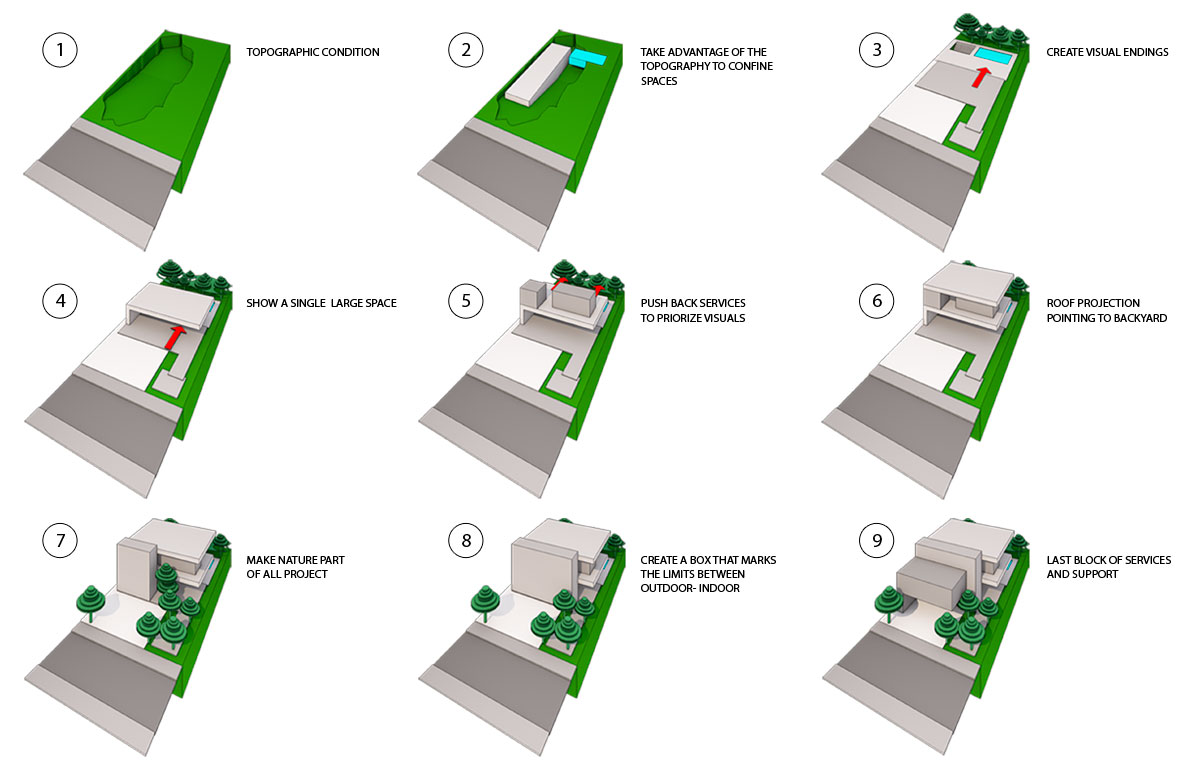 1
TOPOGRAPHIC CONDITION

2
TAKE ADVANTAGE OF THE TOPOGRAPHY TO CONFINE SPACES

3
CREATE VISUAL ENDINGS

4
SHOW A SINGLE LARGE SPACE

5
PUSH BACK SERVICES TO PRIORIZE VISUALS

6
ROOF PROJECTION POINTING TO BACKYARD

7
MAKE NATURE PART OF ALL PROJECT

8
CREATE A BOX THAT MARKS THE LIMITS BETWEEN OUTDOOR- INDOOR

9
LAST BLOCK OF SERVICES AND SUPPORT