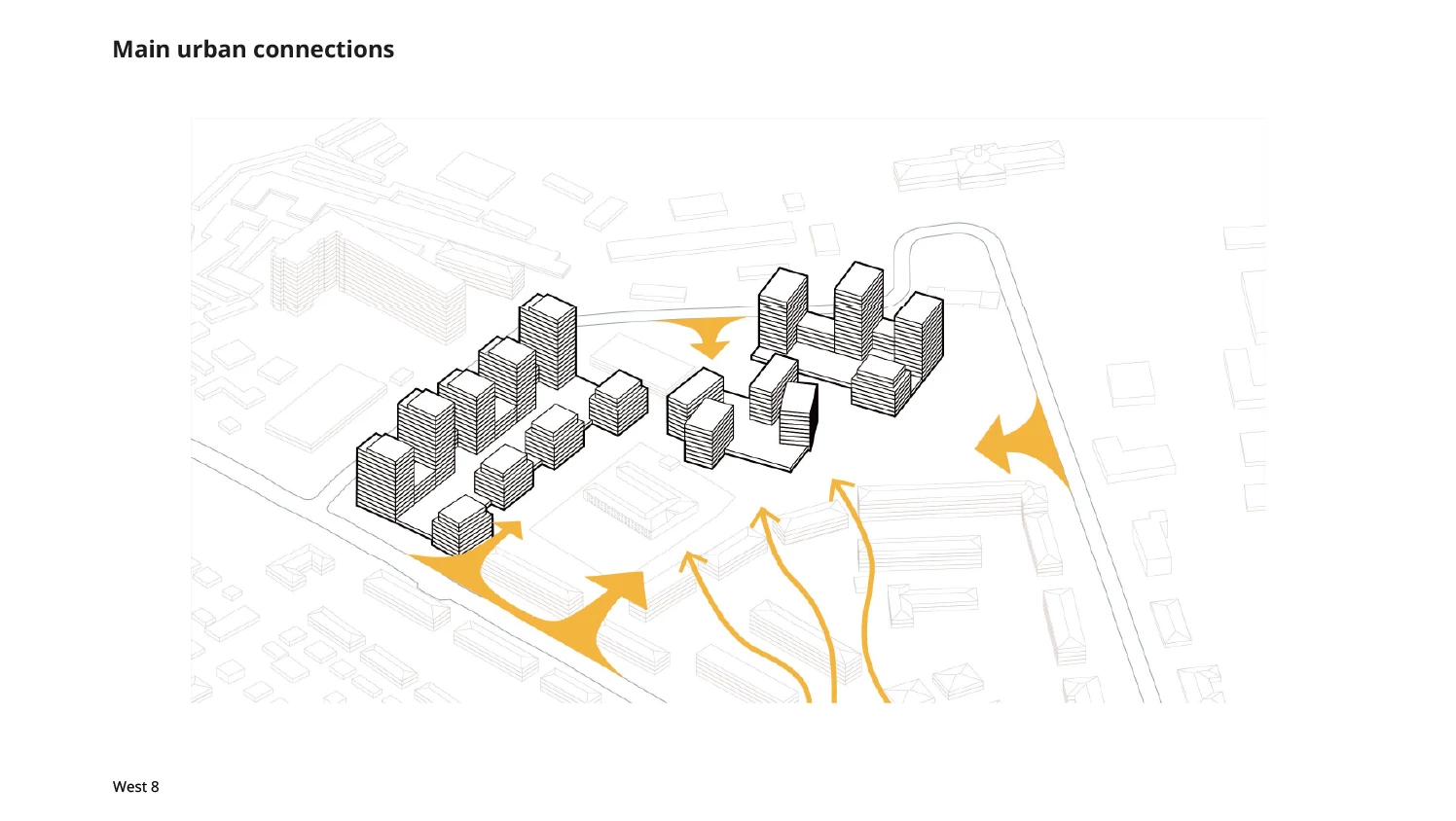 Main urban connections

West 8