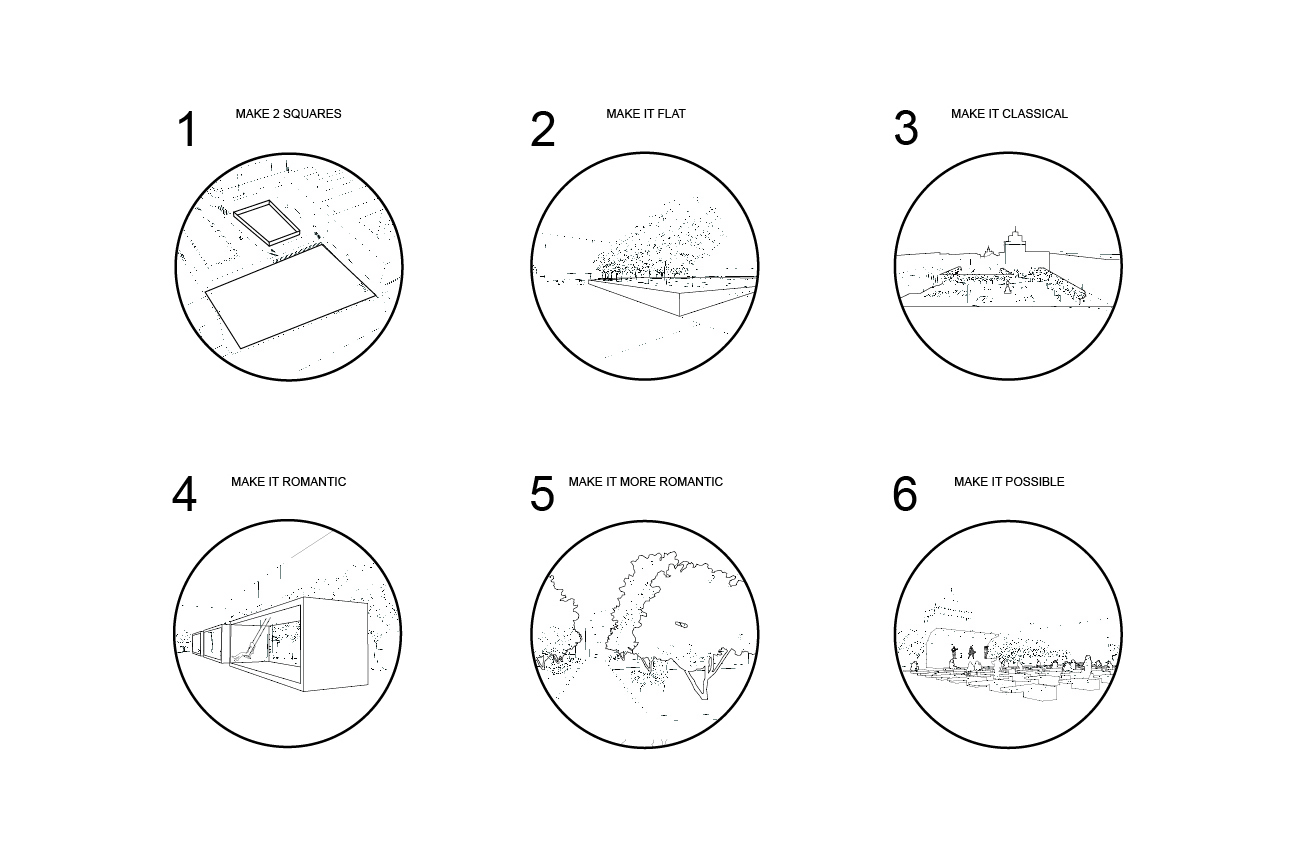 1 MAKE 2 SQUARES

2 MAKE IT FLAT

3 MAKE IT CLASSICAL

4 MAKE IT ROMANTIC

5 MAKE IT MORE ROMANTIC

6 MAKE IT POSSIBLE