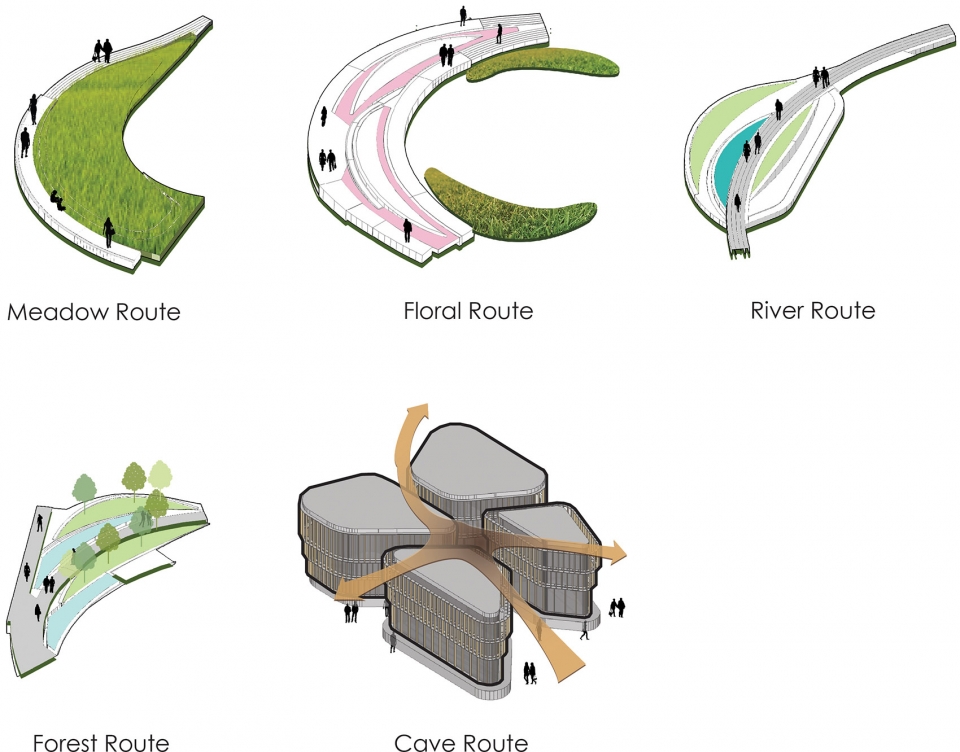 Meadow Route

Floral Route

River Route

Forest Route

Cave Route