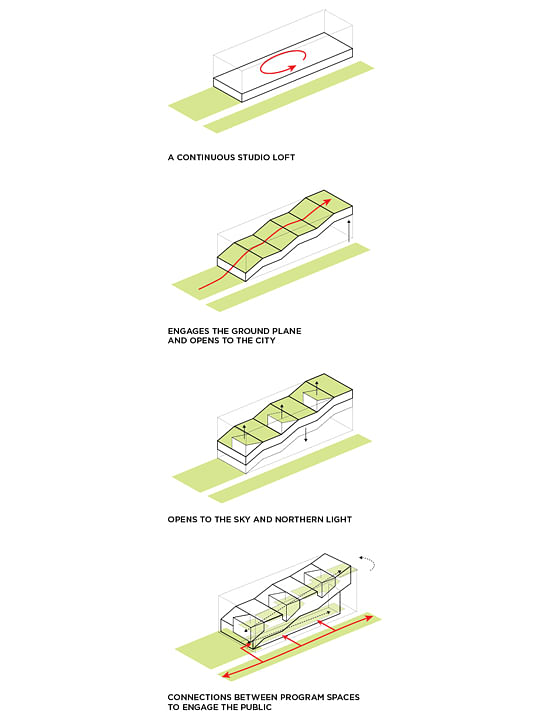 A CONTINUOUS STUDIO LOFT

ENGAGES THE GROUND PLANE AND OPENS TO THE CITY

OPENS TO THE SKY AND NORTHERN LIGHT

CONNECTIONS BETWEEN PROGRAM SPACES TO ENGAGE THE PUBLIC