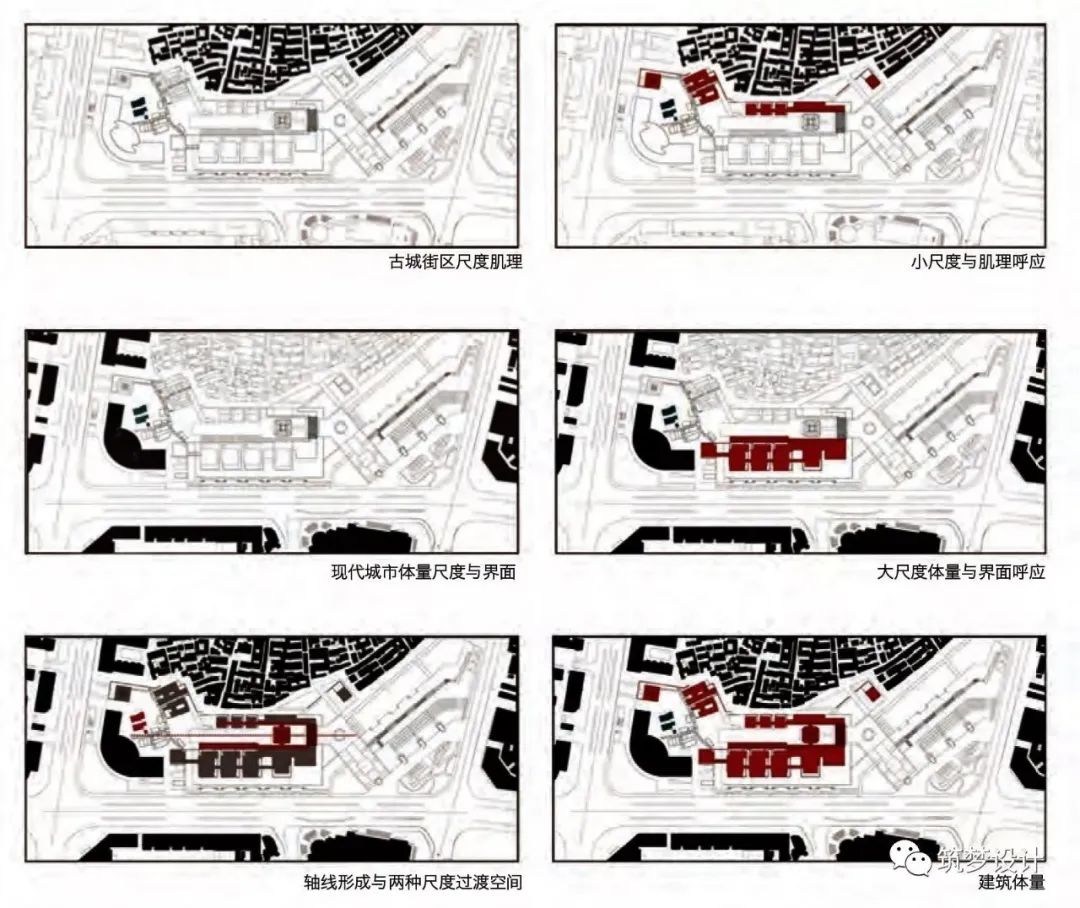 古城街区尺度肌理

小尺度与肌理呼应

现代城市体量尺度与界面

大尺度体量与界面呼应

轴线形成与两种尺度过渡空间

筑梦设计
建筑体量