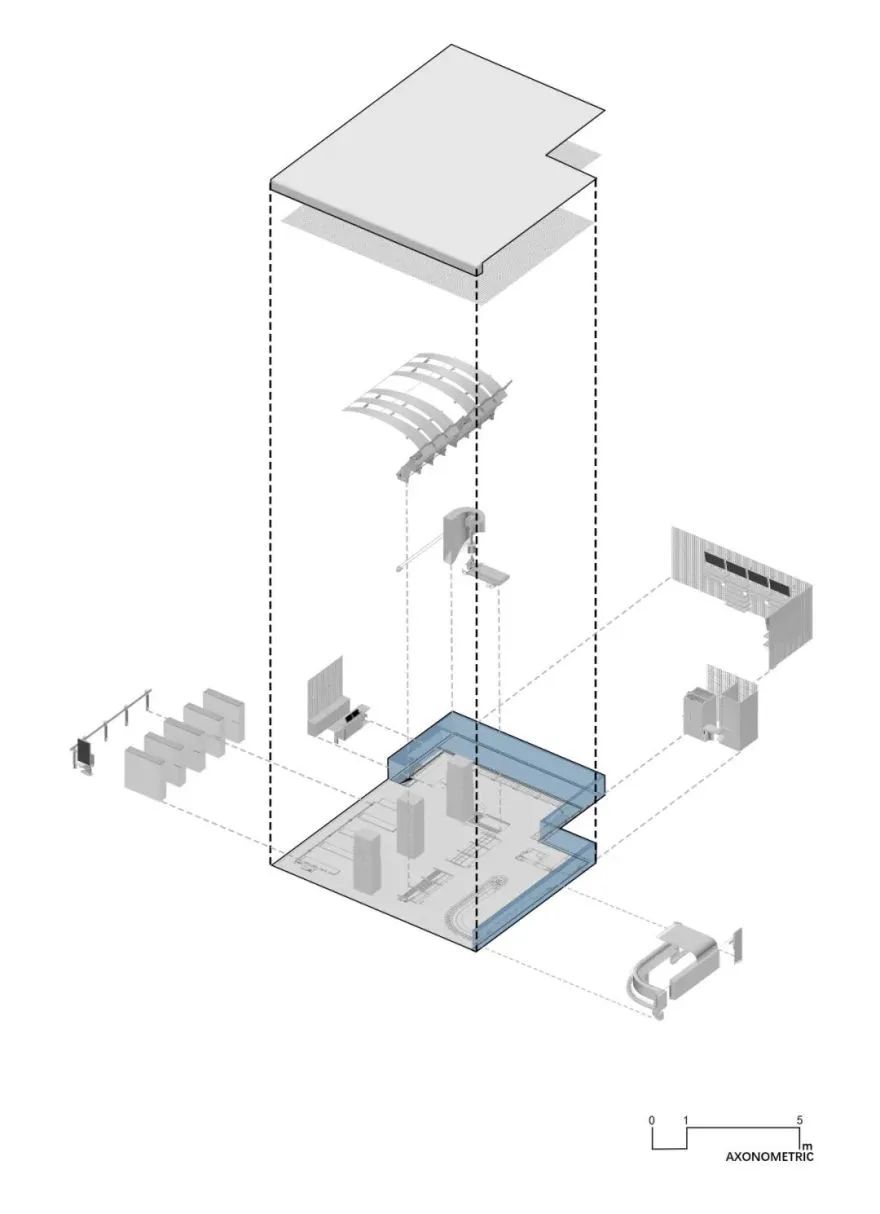 0 1 5
m
AXONOMETRIC