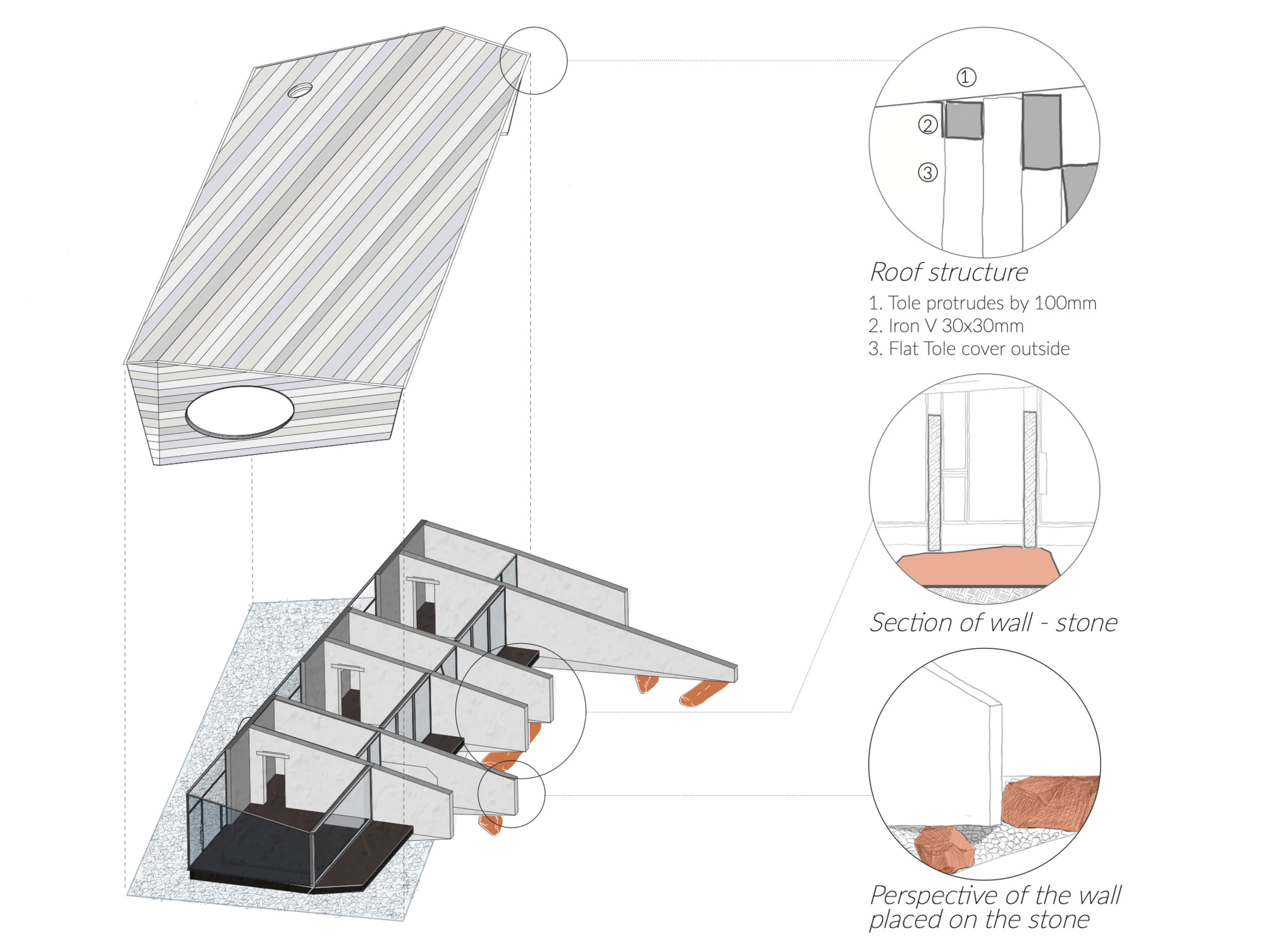 ①
②
③

Roof structure

1. Tole protrudes by 100mm
2. Iron V 30x30mm
3. Flat Tole cover outside

Section of wall - stone

Perspective of the wall placed on the stone