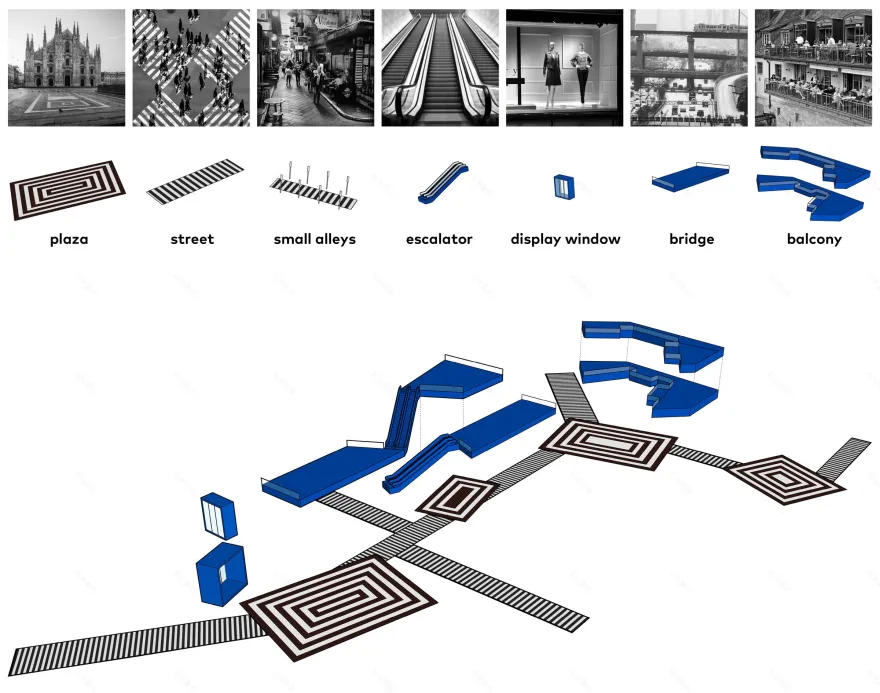 plaza

street

small alleys

escalator

display window

bridge

balcony