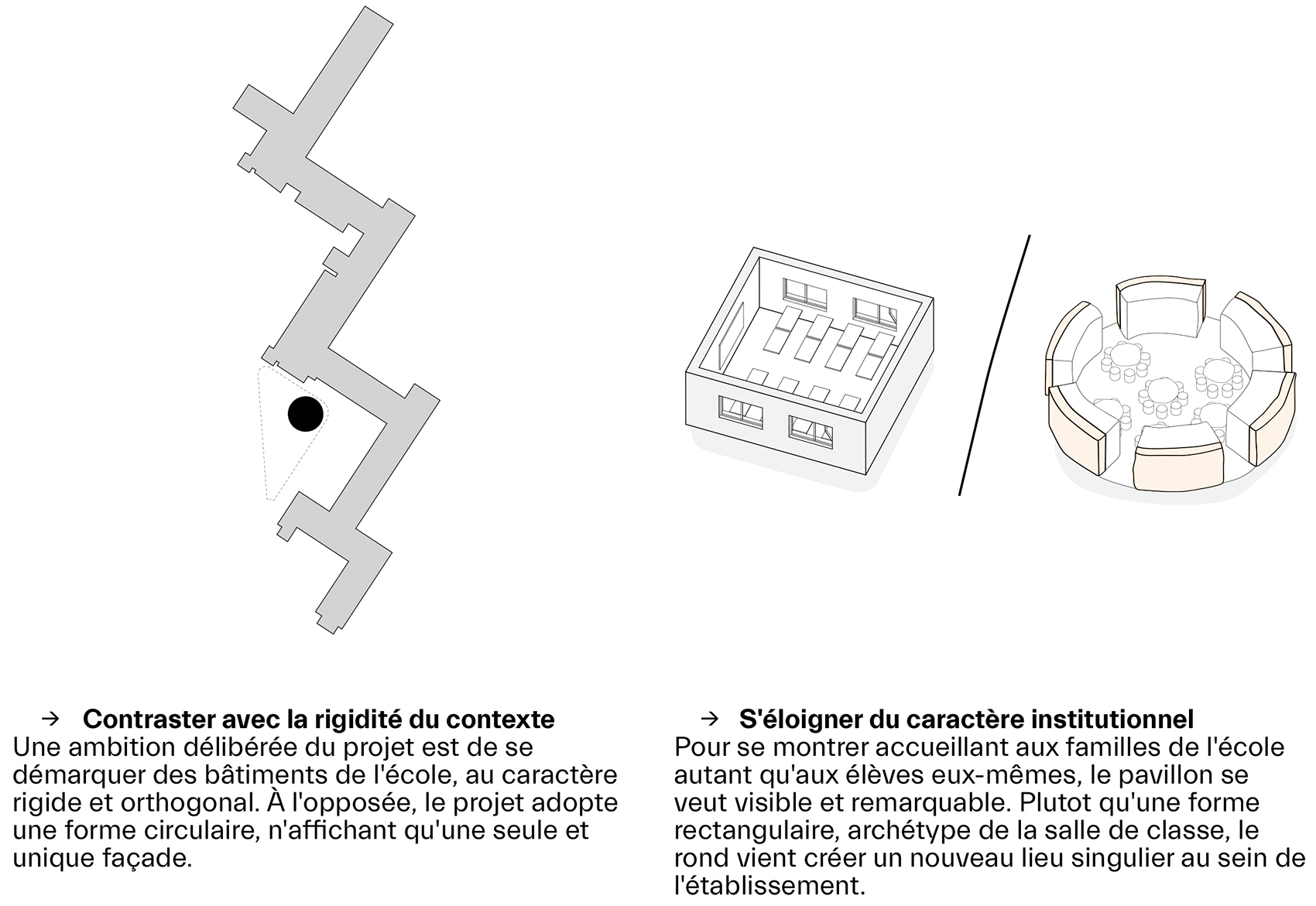 → **Contraster avec la rigidité du contexte**
Une ambition délibérée du projet est de se démarquer des bâtiments de l'école, au caractère rigide et orthogonal. À l'opposée, le projet adopte une forme circulaire, n'affichant qu'une seule et unique façade.

→ **S'éloigner du caractère institutionnel**
Pour se montrer accueillant aux familles de l'école autant qu'aux élèves eux-mêmes, le pavillon se veut visible et remarquable. Plutot qu'une forme rectangulaire, archétype de la salle de classe, le rond vient créer un nouveau lieu singulier au sein de l'établissement.