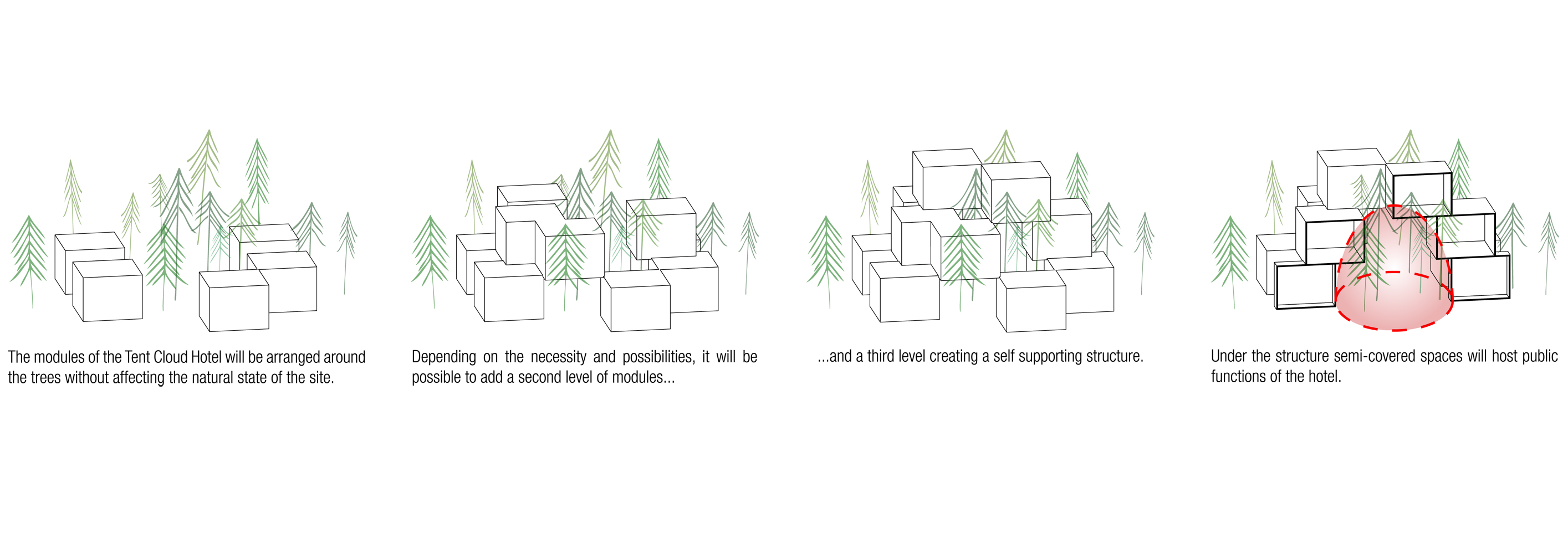 The modules of the Tent Cloud Hotel will be arranged around the trees without affecting the natural state of the site.

Depending on the necessity and possibilities, it will be possible to add a second level of modules...

...and a third level creating a self supporting structure.

Under the structure semi-covered spaces will host public functions of the hotel.