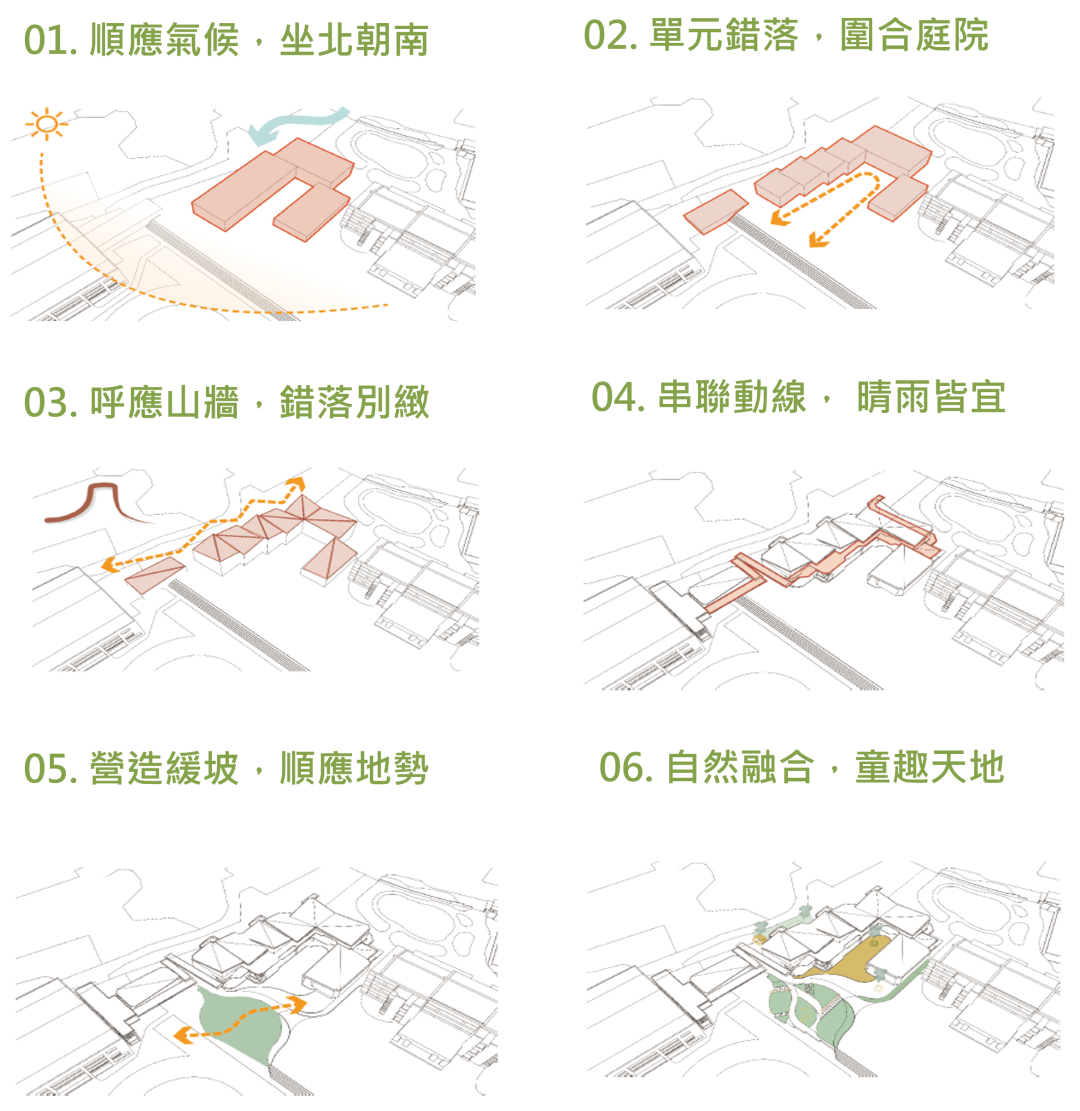 01. 順應氣候，坐北朝南

02. 單元錯落，圍合庭院

03. 呼應山牆，錯落別緻

04. 串聯動線， 晴雨皆宜

05. 營造緩坡，順應地勢

06. 自然融合，童趣天地