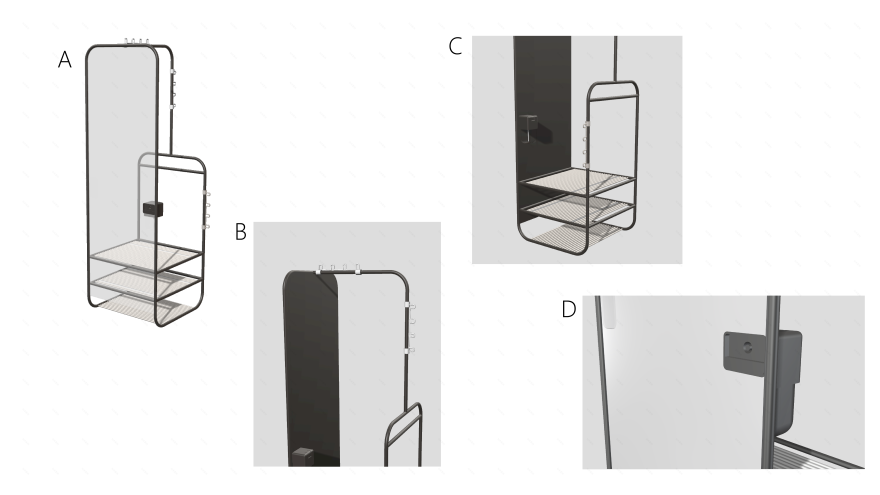 A

B

C

D