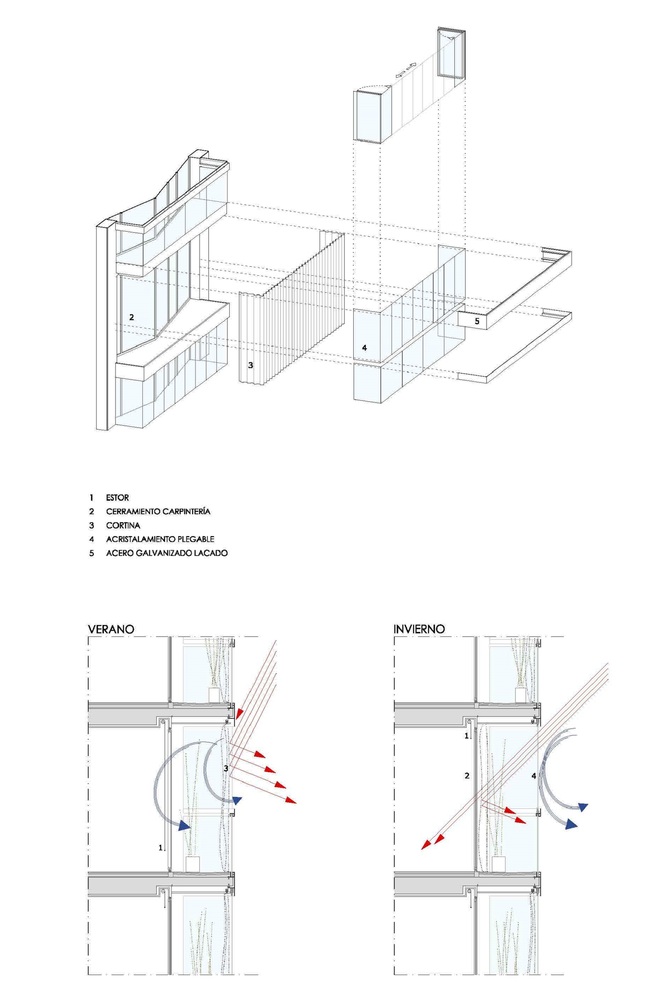 2
3
4
5

1 ESTOR
2 CERRAMIENTO CARPINTERÍA
3 CORTINA
4 ACRISTALAMIENTO PLEGABLE
5 ACERO GALVANIZADO LACADO

VERANO
3
1

INVIERNO
1
2
4