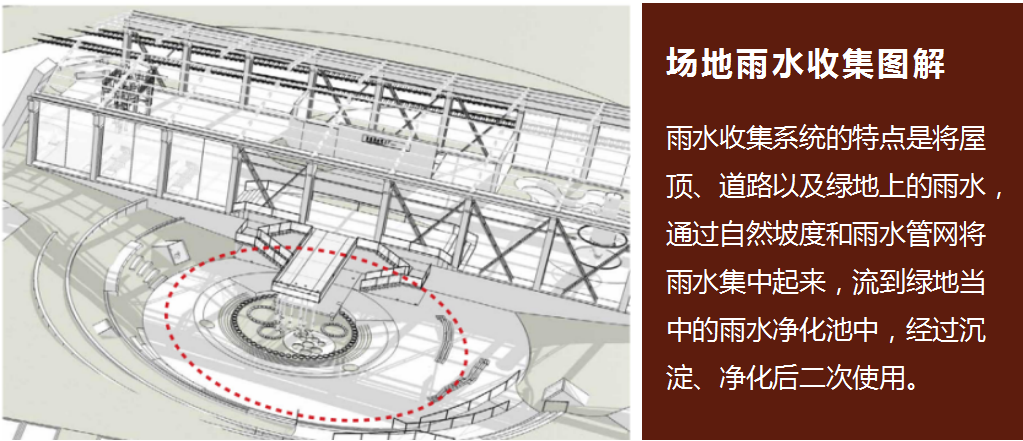 场地雨水收集图解

雨水收集系统的特点是将屋顶、道路以及绿地上的雨水，通过自然坡度和雨水管网将雨水集中起来，流到绿地当中的雨水净化池中，经过沉淀、净化后二次使用。