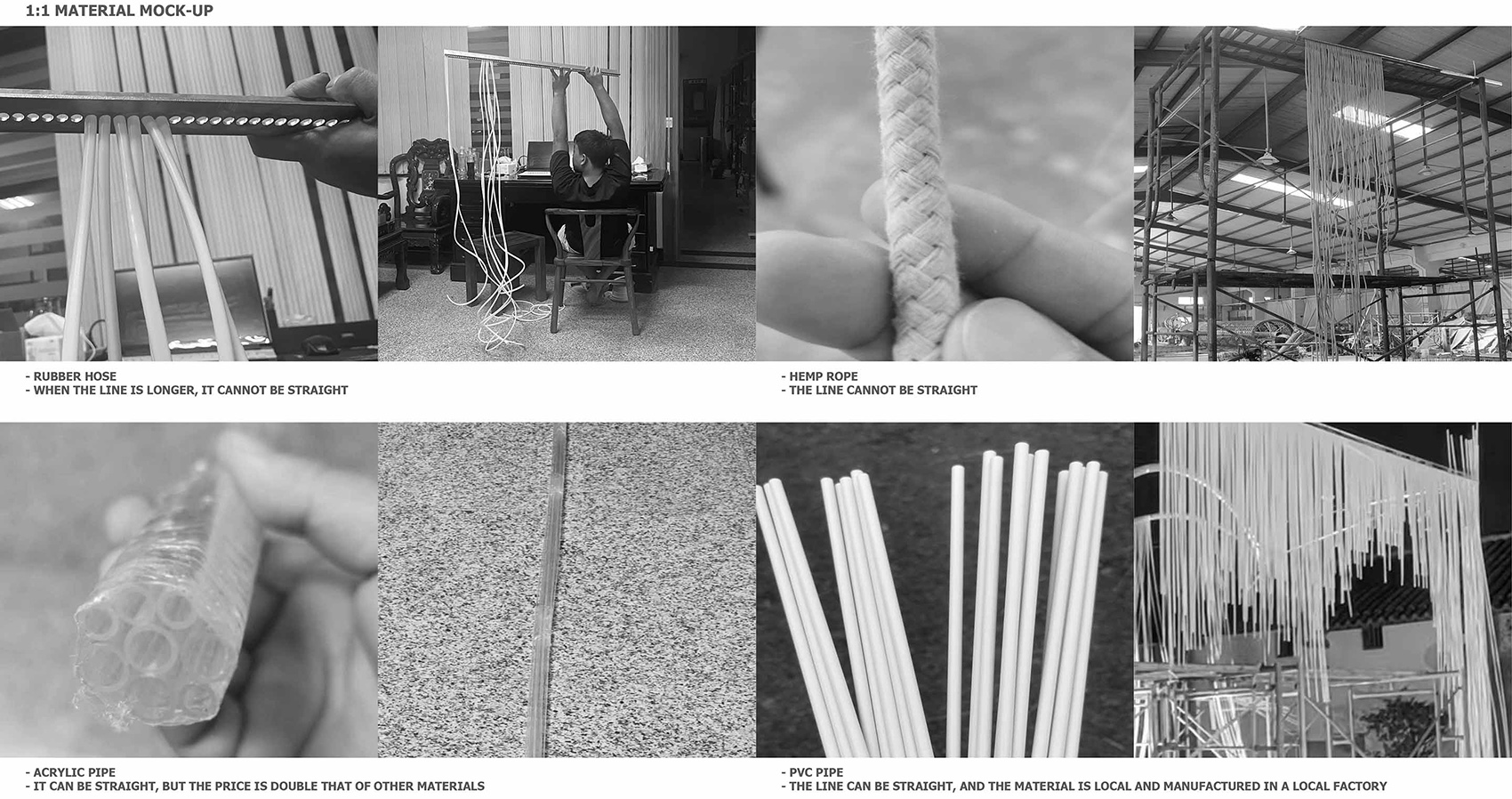 1:1 MATERIAL MOCK-UP

- RUBBER HOSE
- WHEN THE LINE IS LONGER, IT CANNOT BE STRAIGHT

- HEMP ROPE
- THE LINE CANNOT BE STRAIGHT

- ACRYLIC PIPE
- IT CAN BE STRAIGHT, BUT THE PRICE IS DOUBLE THAT OF OTHER MATERIALS

- PVC PIPE
- THE LINE CAN BE STRAIGHT, AND THE MATERIAL IS LOCAL AND MANUFACTURED IN A LOCAL FACTORY