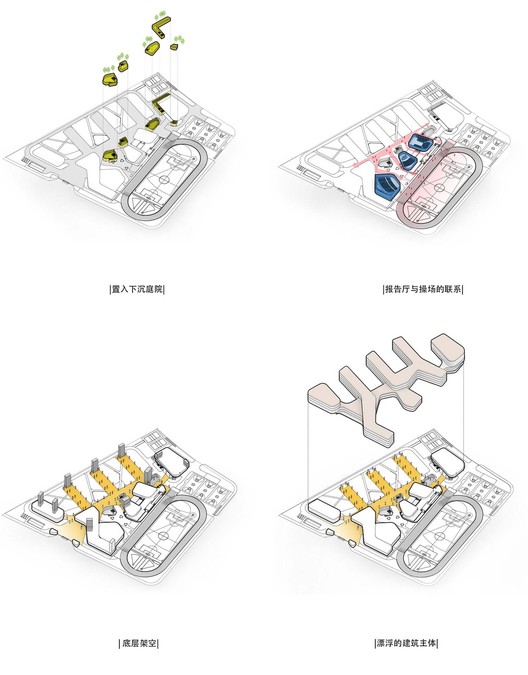 |置入下沉庭院|

|报告厅与操场的联系|

|底层架空|

|漂浮的建筑主体|