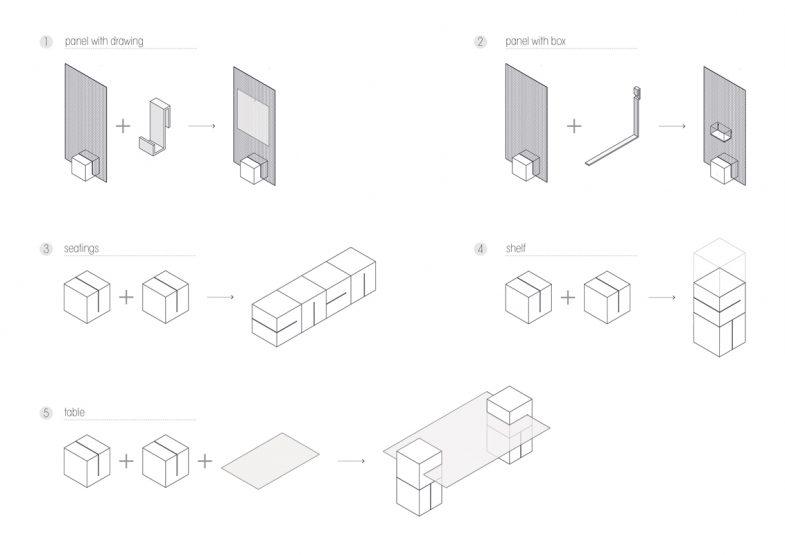 1 panel with drawing

2 panel with box

3 seatings

4 shelf

5 table