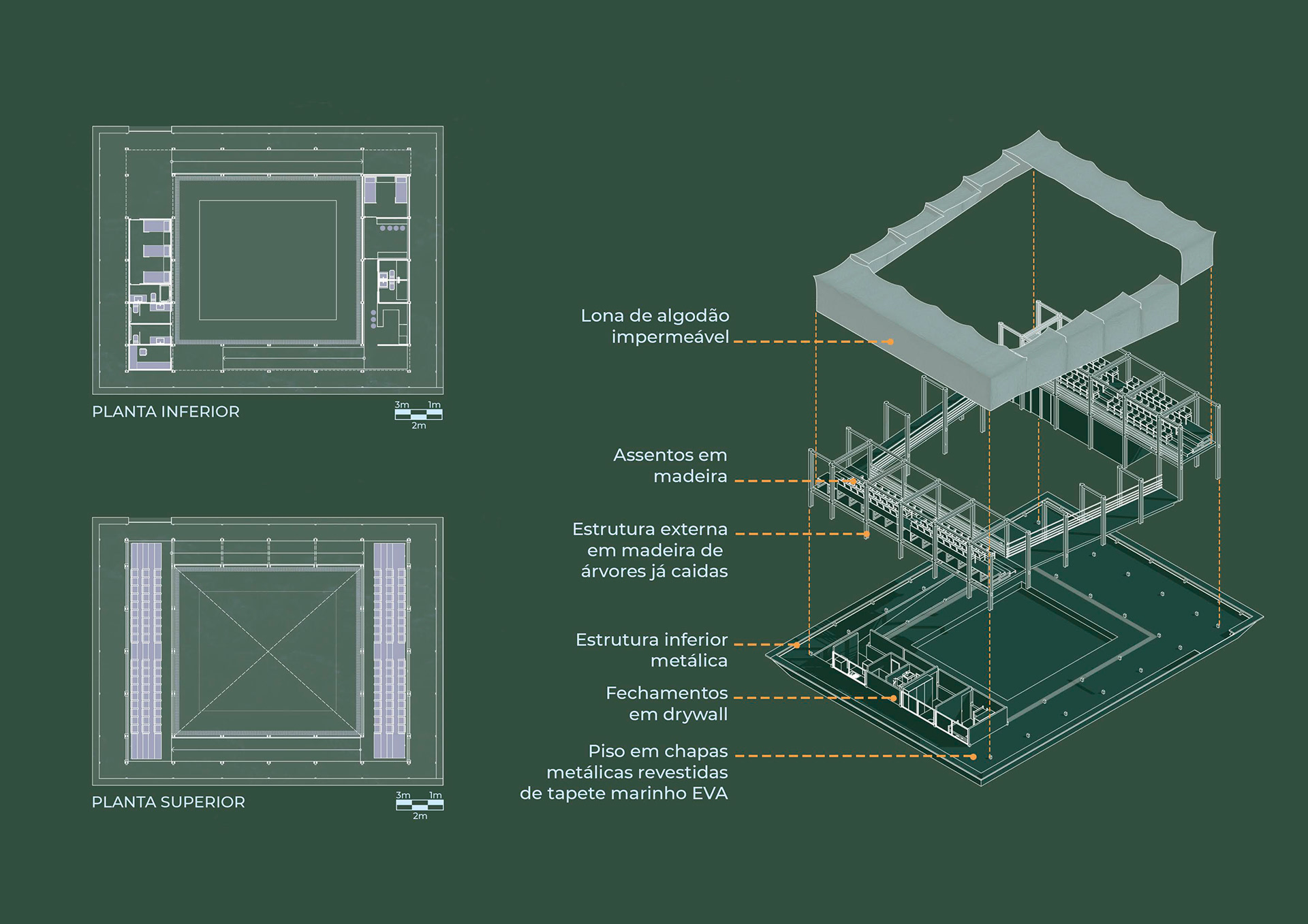 PLANTA INFERIOR
3m 1m
2m

PLANTA SUPERIOR
3m 1m
2m

Lona de algodão impermeável

Assentos em madeira

Estrutura externa em madeira de árvores já caidas

Estrutura inferior metálica

Fechamentos em drywall

Piso em chapas metálicas revestidas de tapete marinho EVA